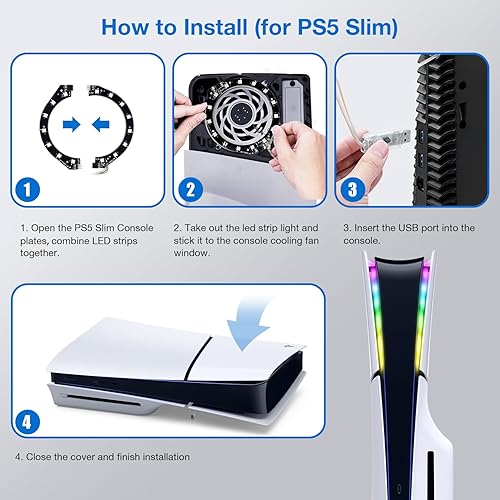 How to Install (for PS5 Slim)

1

2

3

1. Open the PS5 Slim Console plates, combine LED strips together.

2. Take out the led strip light and stick it to the console cooling fan window.

3. Insert the USB port into the console.

4

4. Close the cover and finish installation