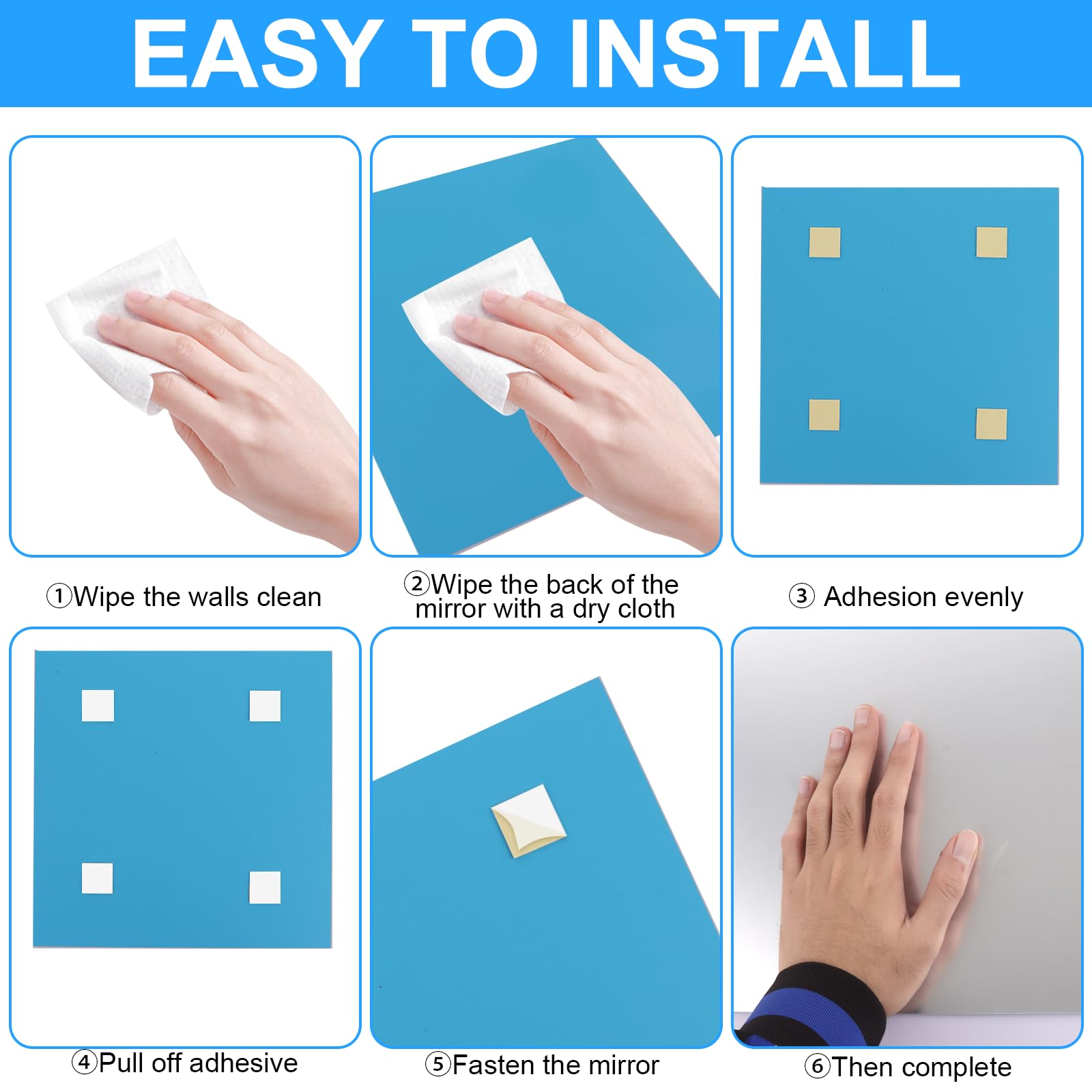 EASY TO INSTALL

①Wipe the walls clean

②Wipe the back of the mirror with a dry cloth

③ Adhesion evenly

④Pull off adhesive

⑤Fasten the mirror

⑥Then complete