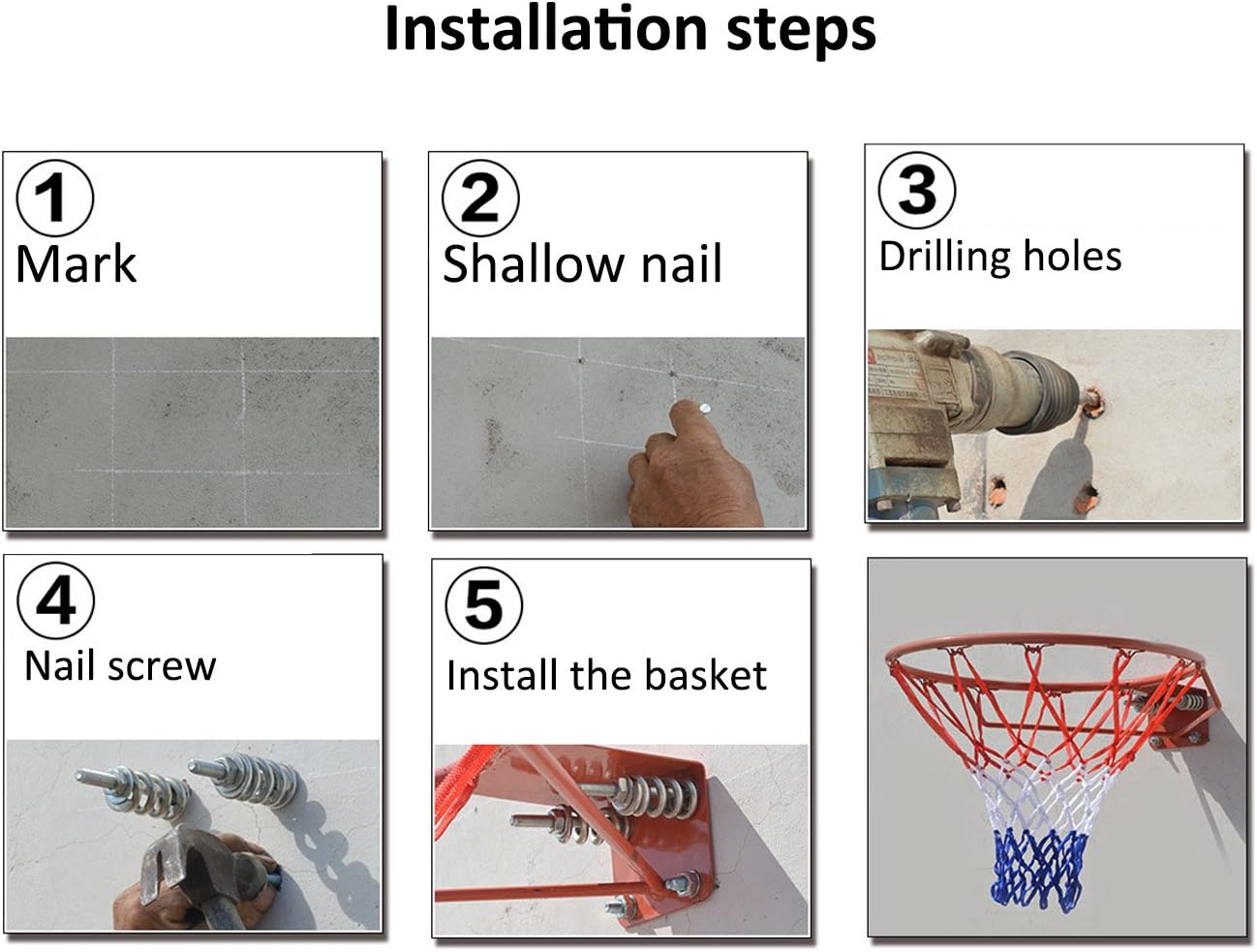 Installation steps

1
Mark

2
Shallow nail

3
Drilling holes

4
Nail screw

5
Install the basket