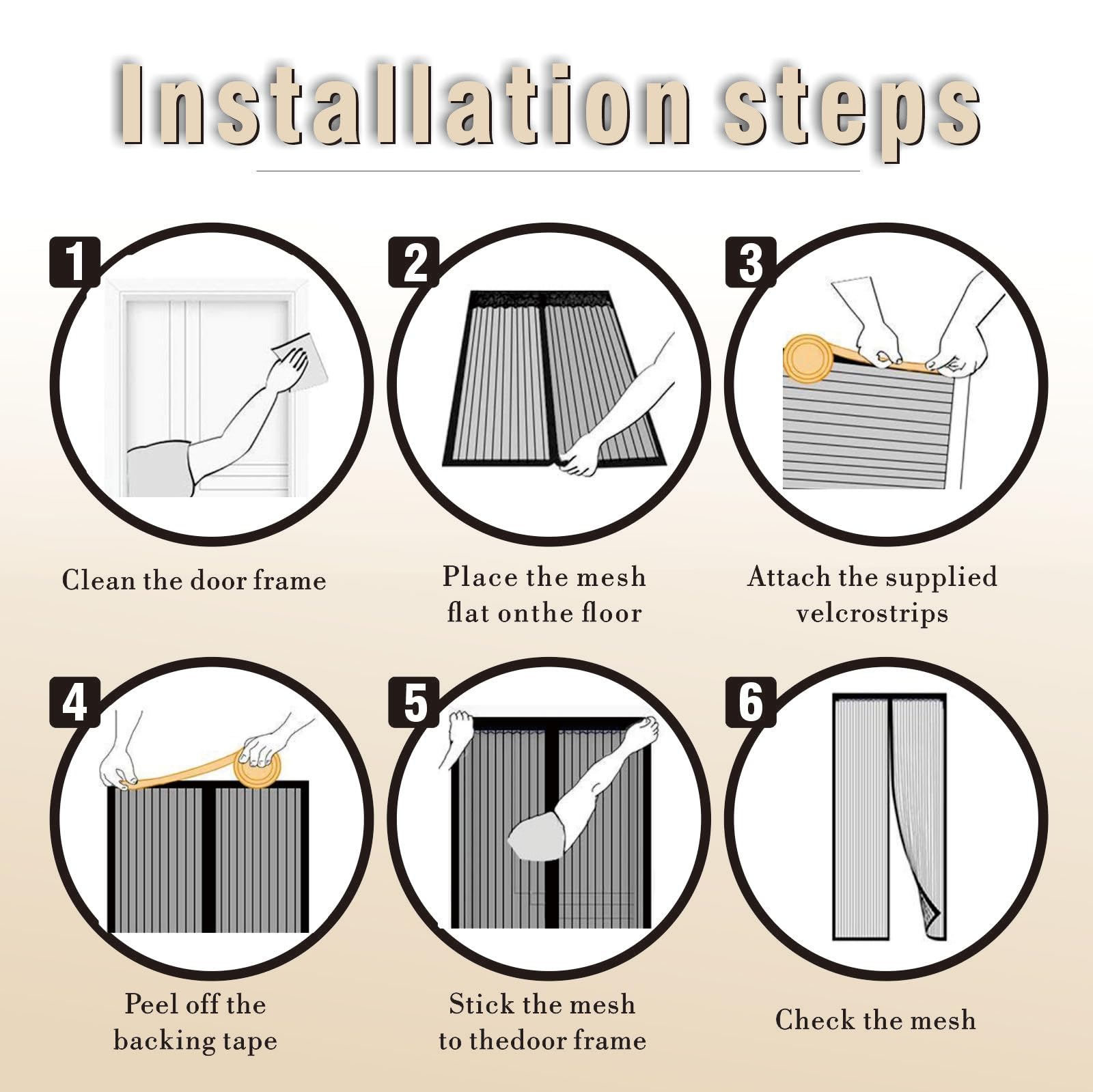 Installation steps

1

Clean the door frame

2

Place the mesh
flat onthe floor

3

Attach the supplied
velcrostrips

4

Peel off the
backing tape

5

Stick the mesh
to thedoor frame

6

Check the mesh