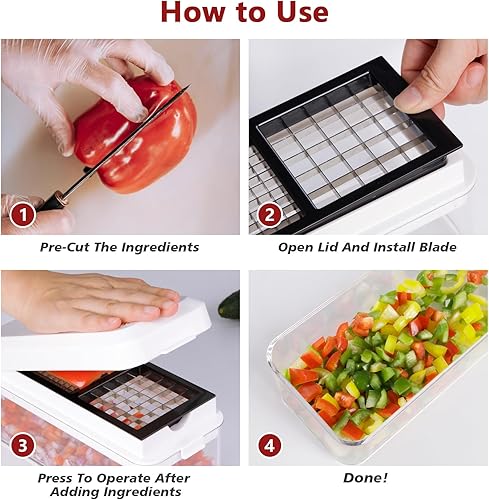 How to Use

1

Pre-Cut The Ingredients

2

Open Lid And Install Blade

3

Press To Operate After Adding Ingredients

4

Done!