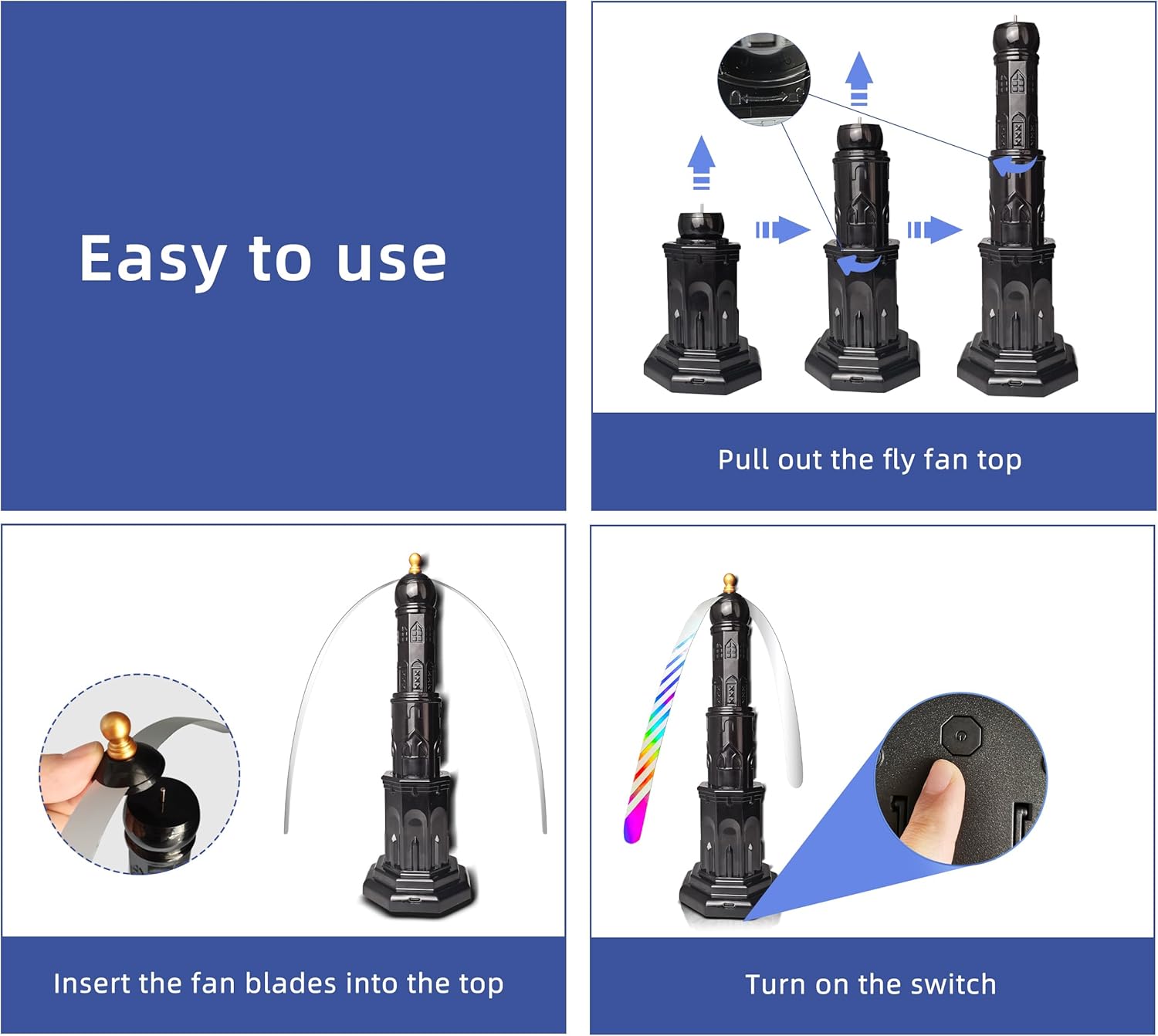 Easy to use

Pull out the fly fan top

Insert the fan blades into the top

Turn on the switch