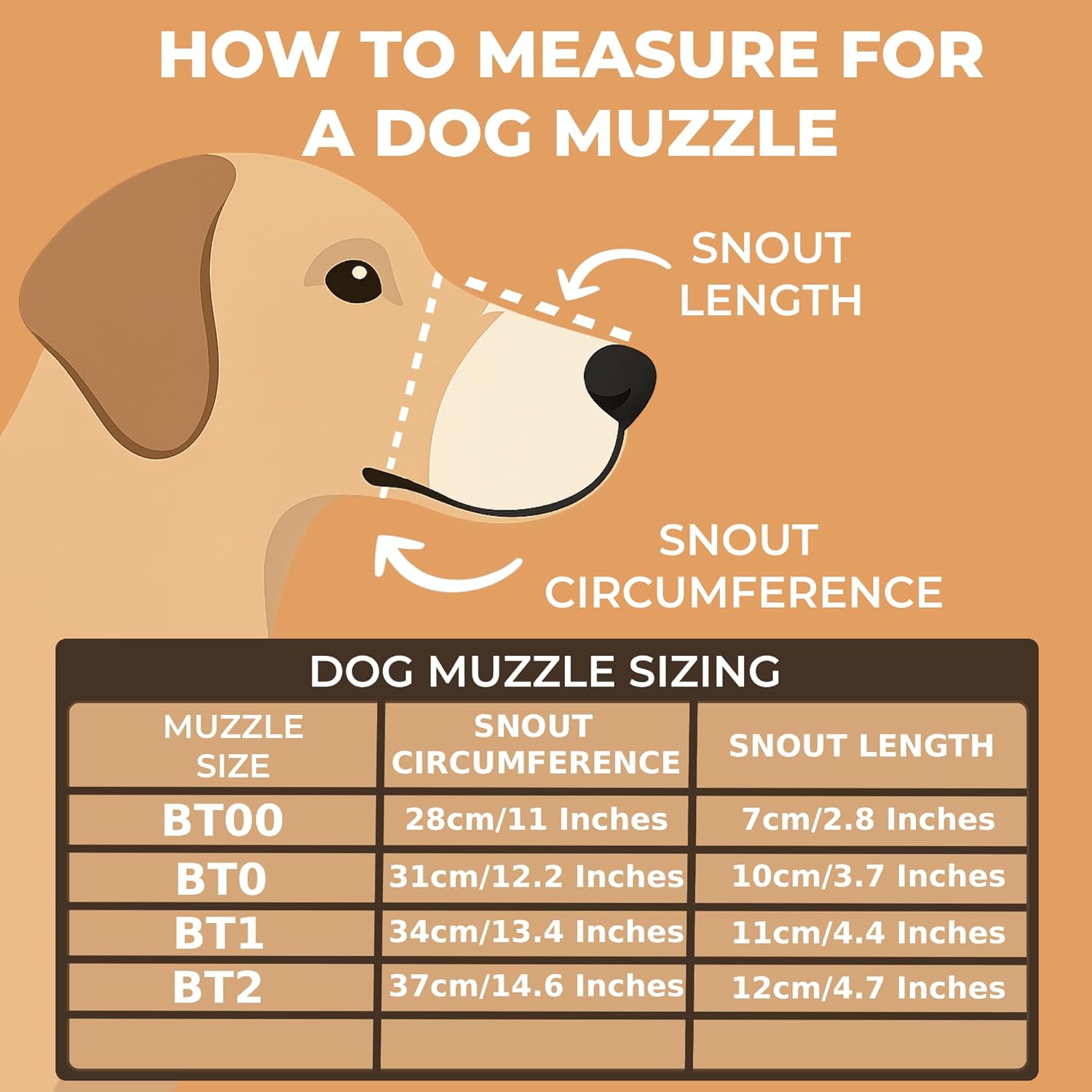 HOW TO MEASURE FOR A DOG MUZZLE

SNOUT LENGTH

SNOUT CIRCUMFERENCE

DOG MUZZLE SIZING

| MUZZLE SIZE | SNOUT CIRCUMFERENCE | SNOUT LENGTH |
|---|---|---|
| BT00 | 28cm/11 Inches | 7cm/2.8 Inches |
| BT0 | 31cm/12.2 Inches | 10cm/3.7 Inches |
| BT1 | 34cm/13.4 Inches | 11cm/4.4 Inches |
| BT2 | 37cm/14.6 Inches | 12cm/4.7 Inches |
| | | |