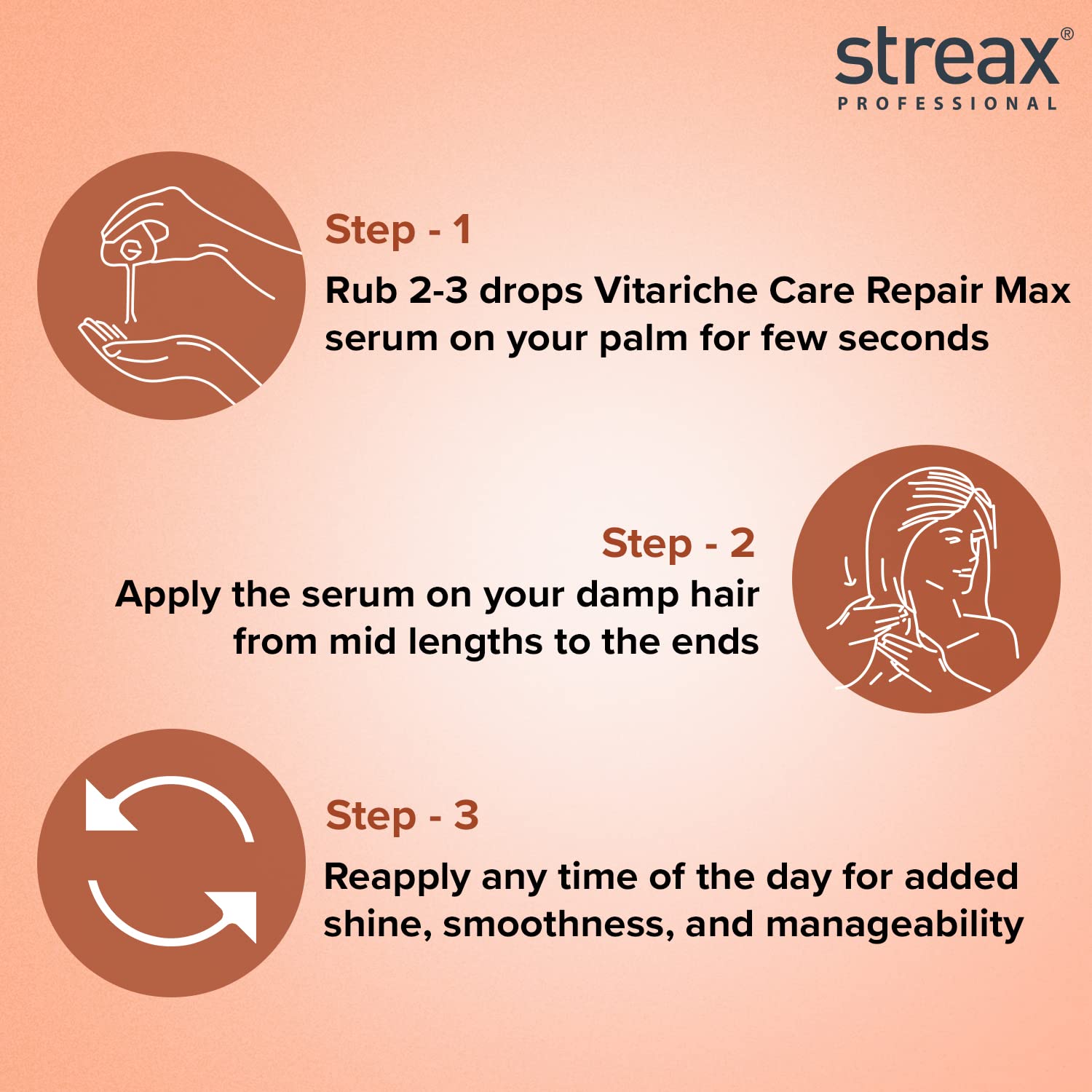 streax®
PROFESSIONAL

Step - 1
Rub 2-3 drops Vitariche Care Repair Max serum on your palm for few seconds

Step - 2
Apply the serum on your damp hair from mid lengths to the ends

Step - 3
Reapply any time of the day for added shine, smoothness, and manageability