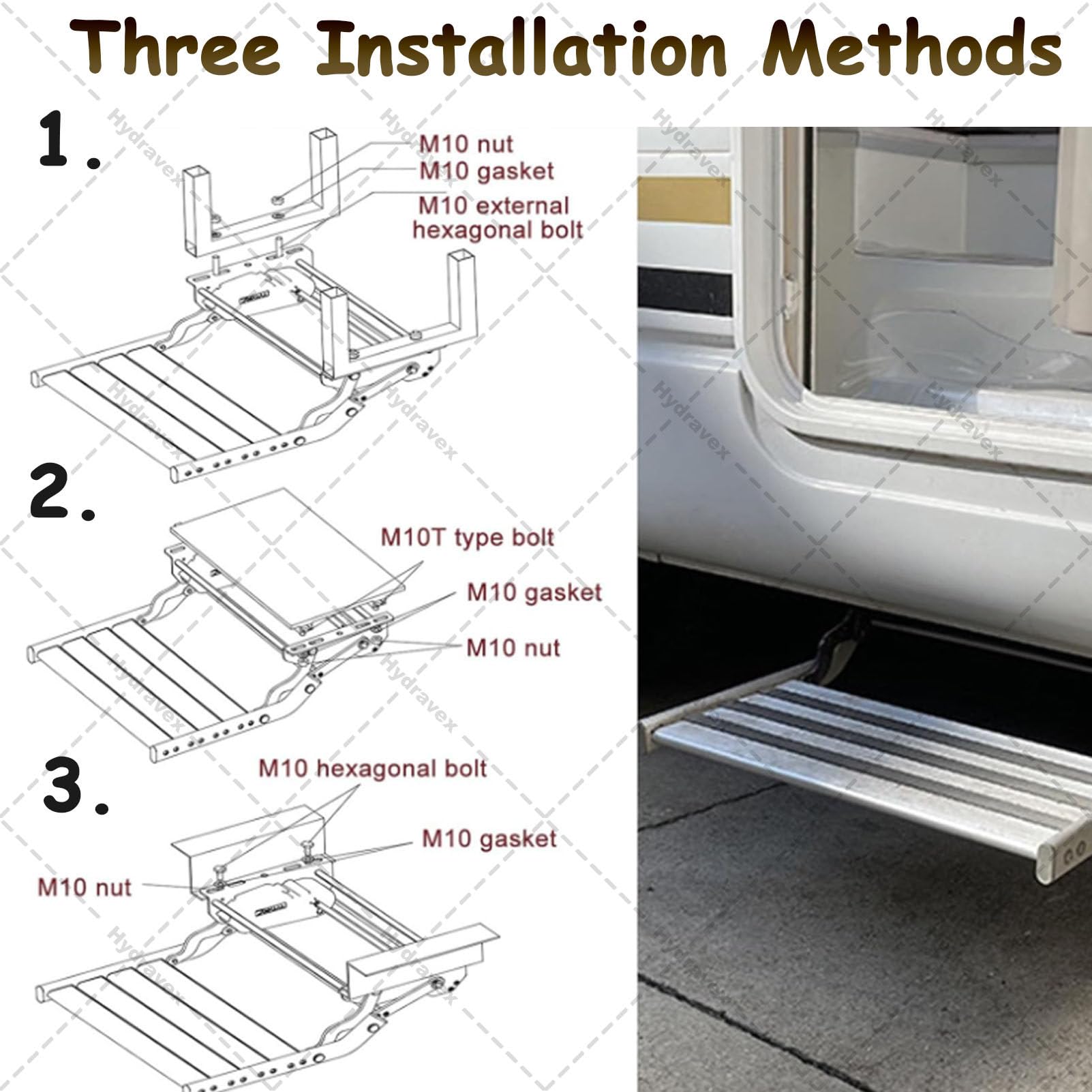 Three Installation Methods

1.

M10 nut
M10 gasket
M10 external hexagonal bolt

2.

M10T type bolt
M10 gasket
M10 nut

3.

M10 hexagonal bolt
M10 gasket
M10 nut

Hydravex