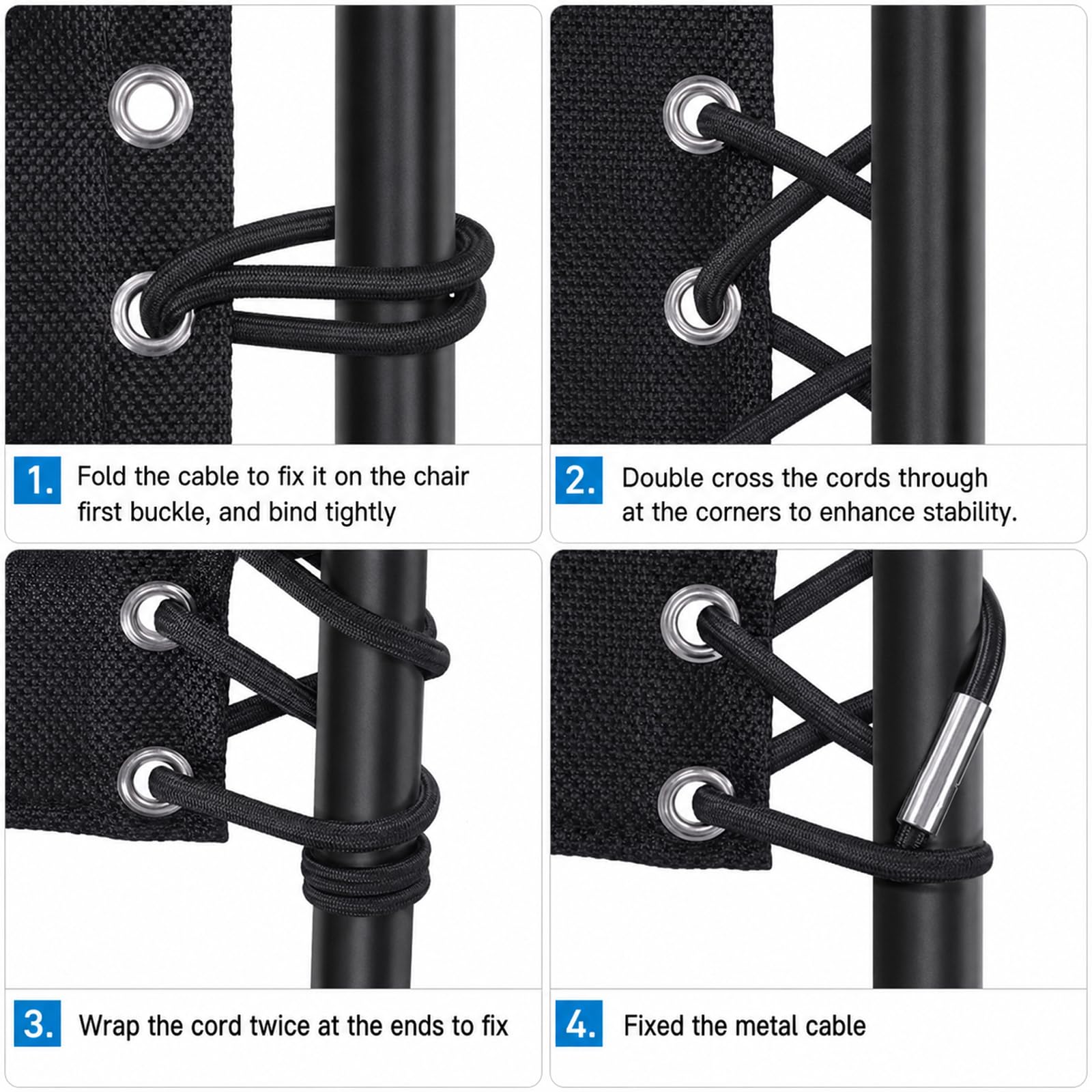 1. Fold the cable to fix it on the chair first buckle, and bind tightly

2. Double cross the cords through at the corners to enhance stability.

3. Wrap the cord twice at the ends to fix

4. Fixed the metal cable