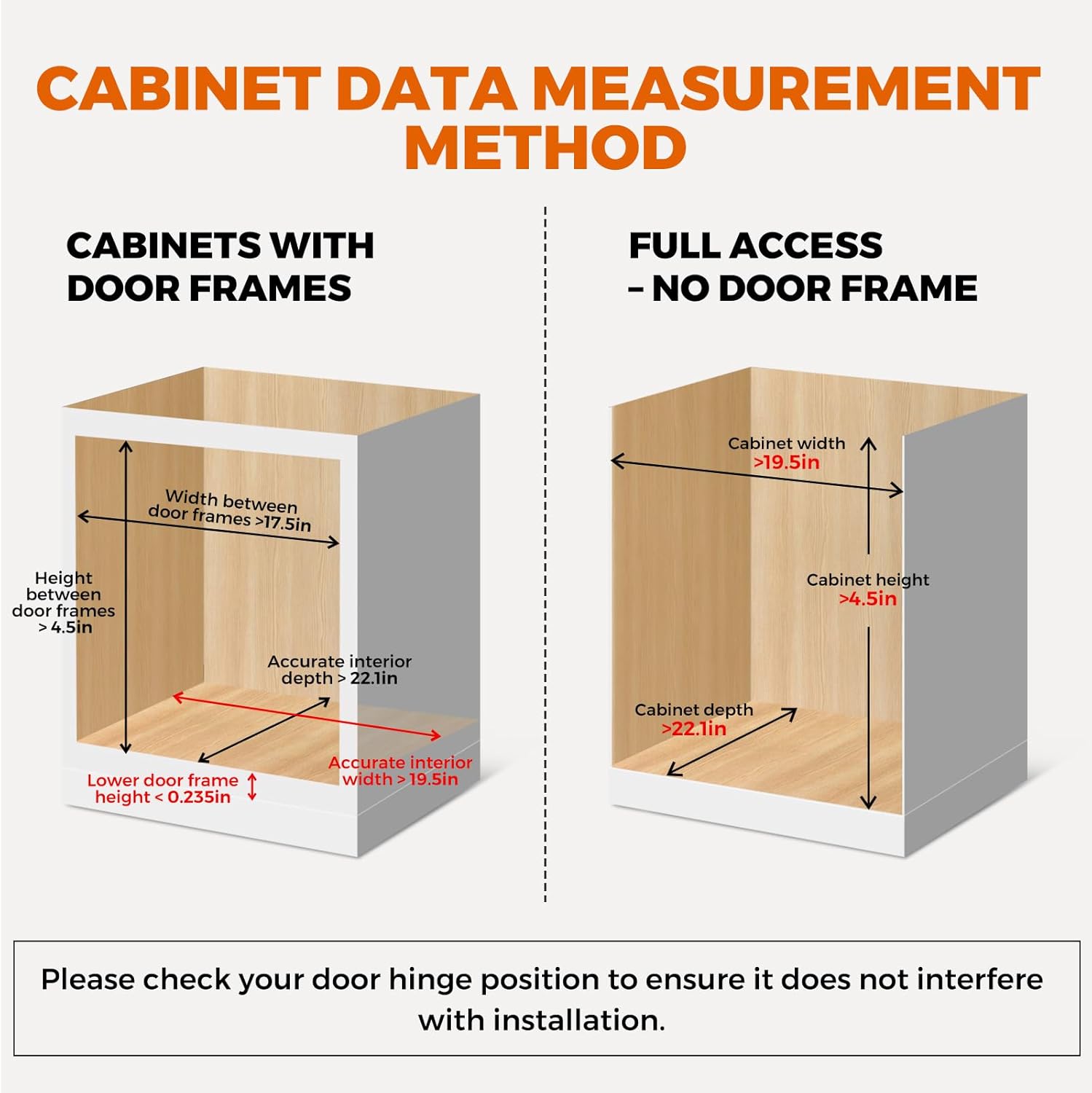 CABINET DATA MEASUREMENT METHOD

CABINETS WITH DOOR FRAMES

Width between door frames >17.5in

Height between door frames > 4.5in

Accurate interior depth > 22.1in

Lower door frame height < 0.235in

Accurate interior width > 19.5in

FULL ACCESS – NO DOOR FRAME

Cabinet width >19.5in

Cabinet height >4.5in

Cabinet depth >22.1in

Please check your door hinge position to ensure it does not interfere with installation.