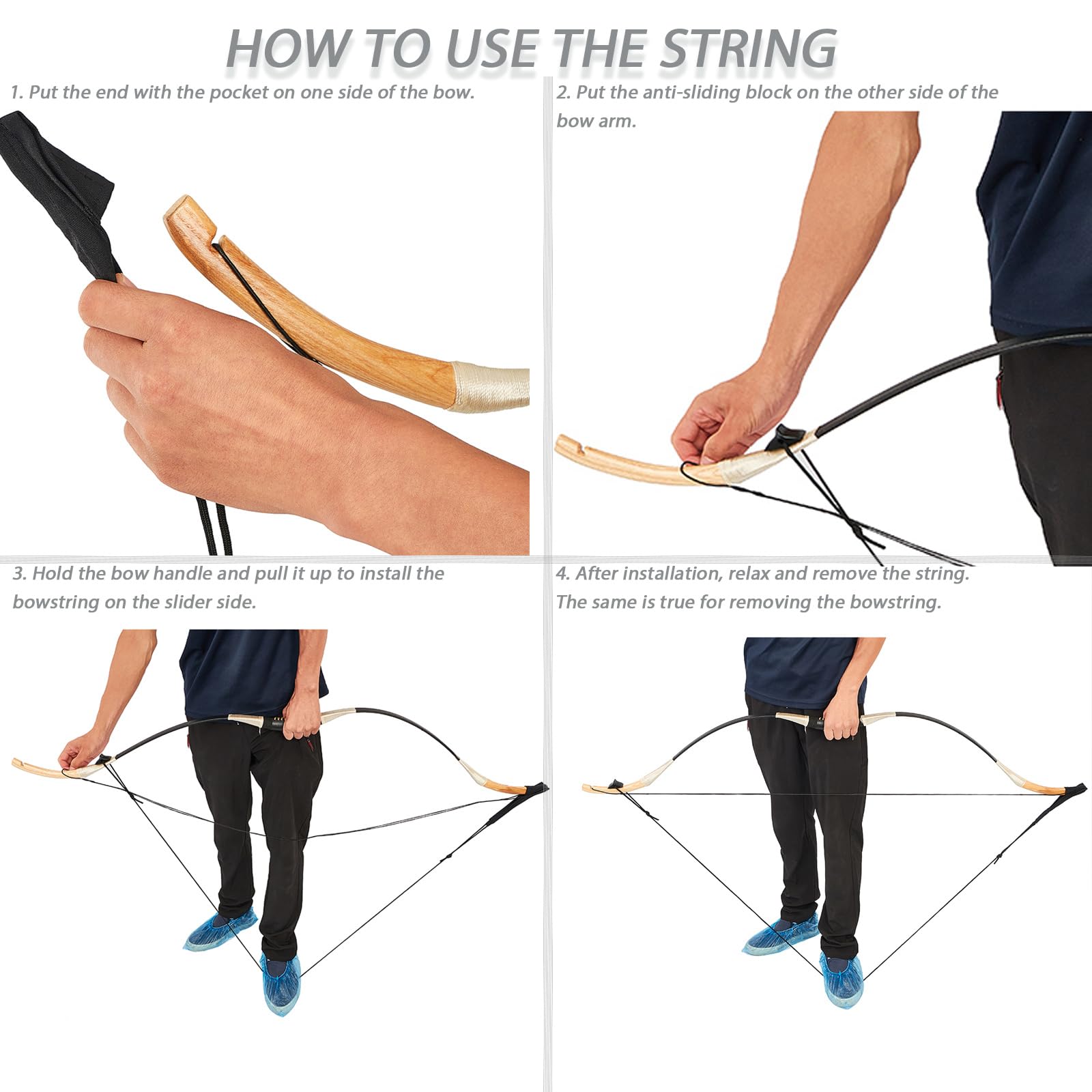 HOW TO USE THE STRING

1. Put the end with the pocket on one side of the bow.

2. Put the anti-sliding block on the other side of the bow arm.

3. Hold the bow handle and pull it up to install the bowstring on the slider side.

4. After installation, relax and remove the string. The same is true for removing the bowstring.