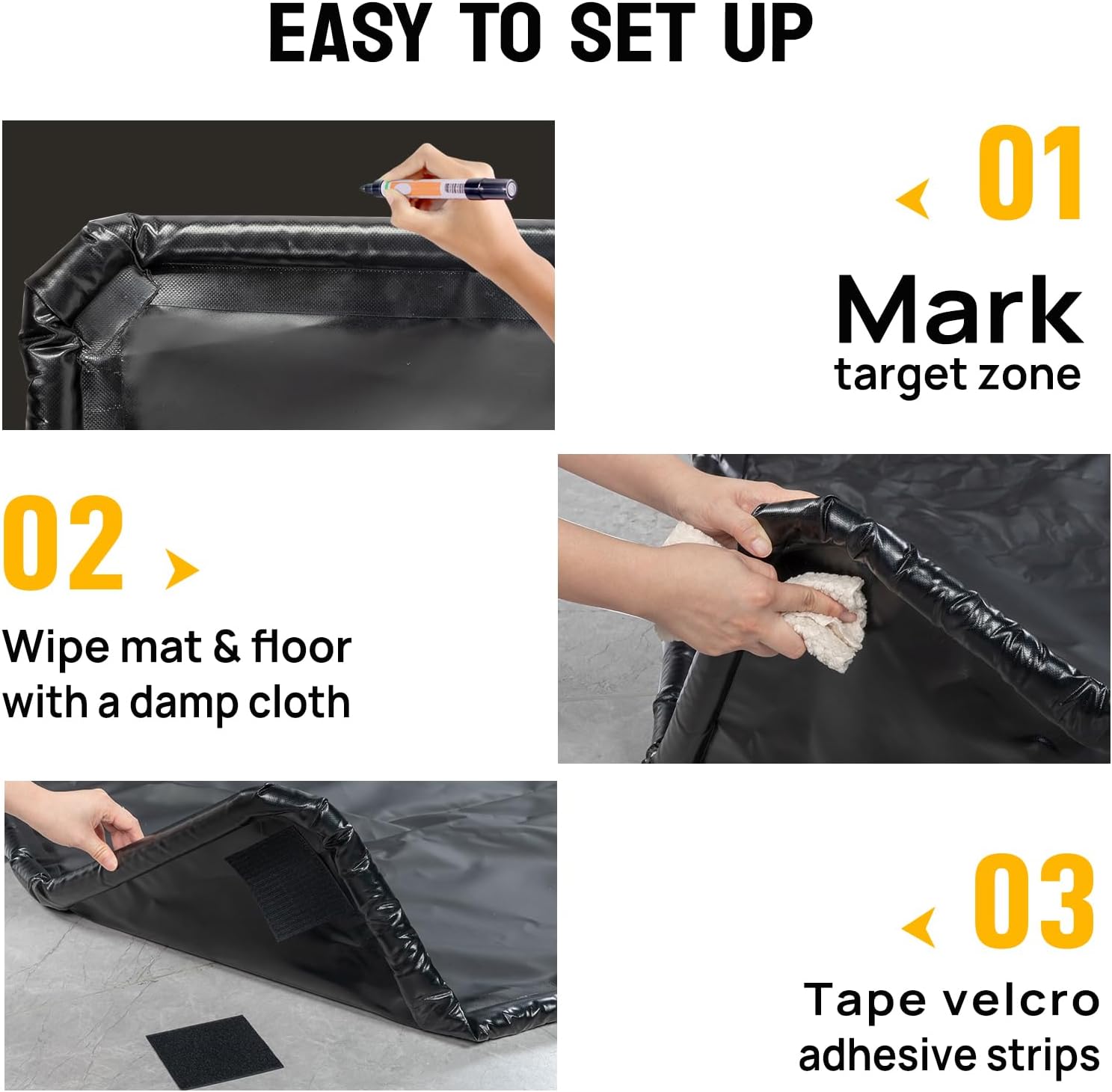 EASY TO SET UP

01

Mark
target zone

02

Wipe mat & floor
with a damp cloth

03

Tape velcro
adhesive strips