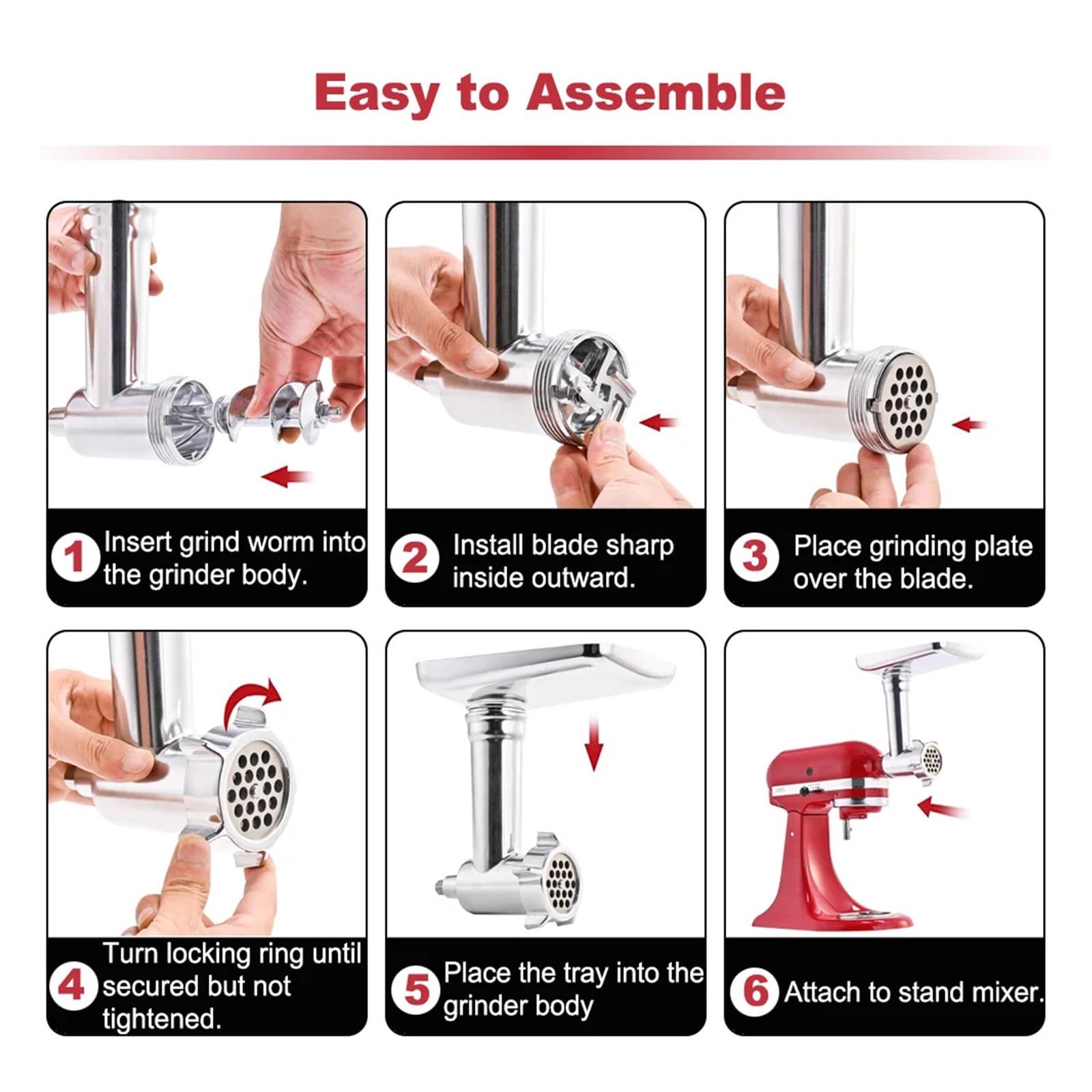 Easy to Assemble

1 Insert grind worm into the grinder body.

2 Install blade sharp inside outward.

3 Place grinding plate over the blade.

4 Turn locking ring until secured but not tightened.

5 Place the tray into the grinder body

6 Attach to stand mixer.