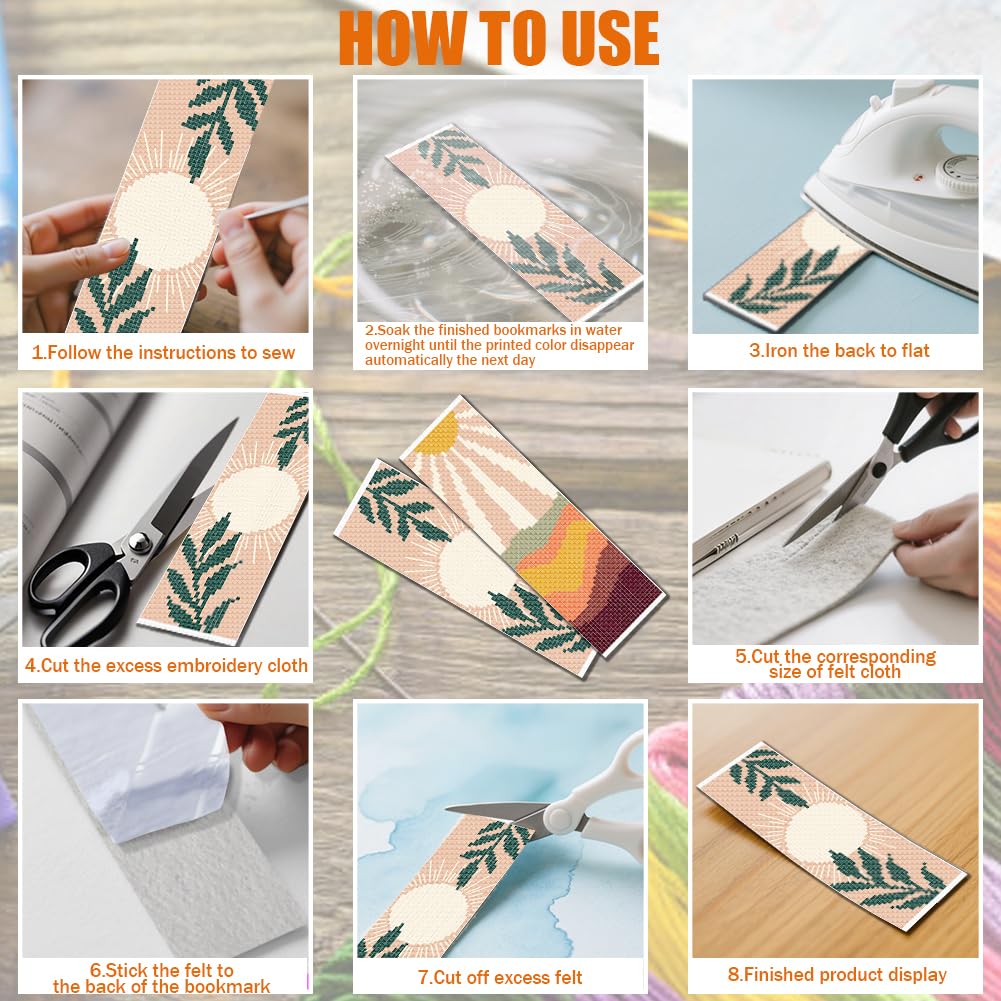 HOW TO USE

1.Follow the instructions to sew

2.Soak the finished bookmarks in water overnight until the printed color disappear automatically the next day

3.Iron the back to flat

4.Cut the excess embroidery cloth

5.Cut the corresponding size of felt cloth

6.Stick the felt to the back of the bookmark

7.Cut off excess felt

8.Finished product display