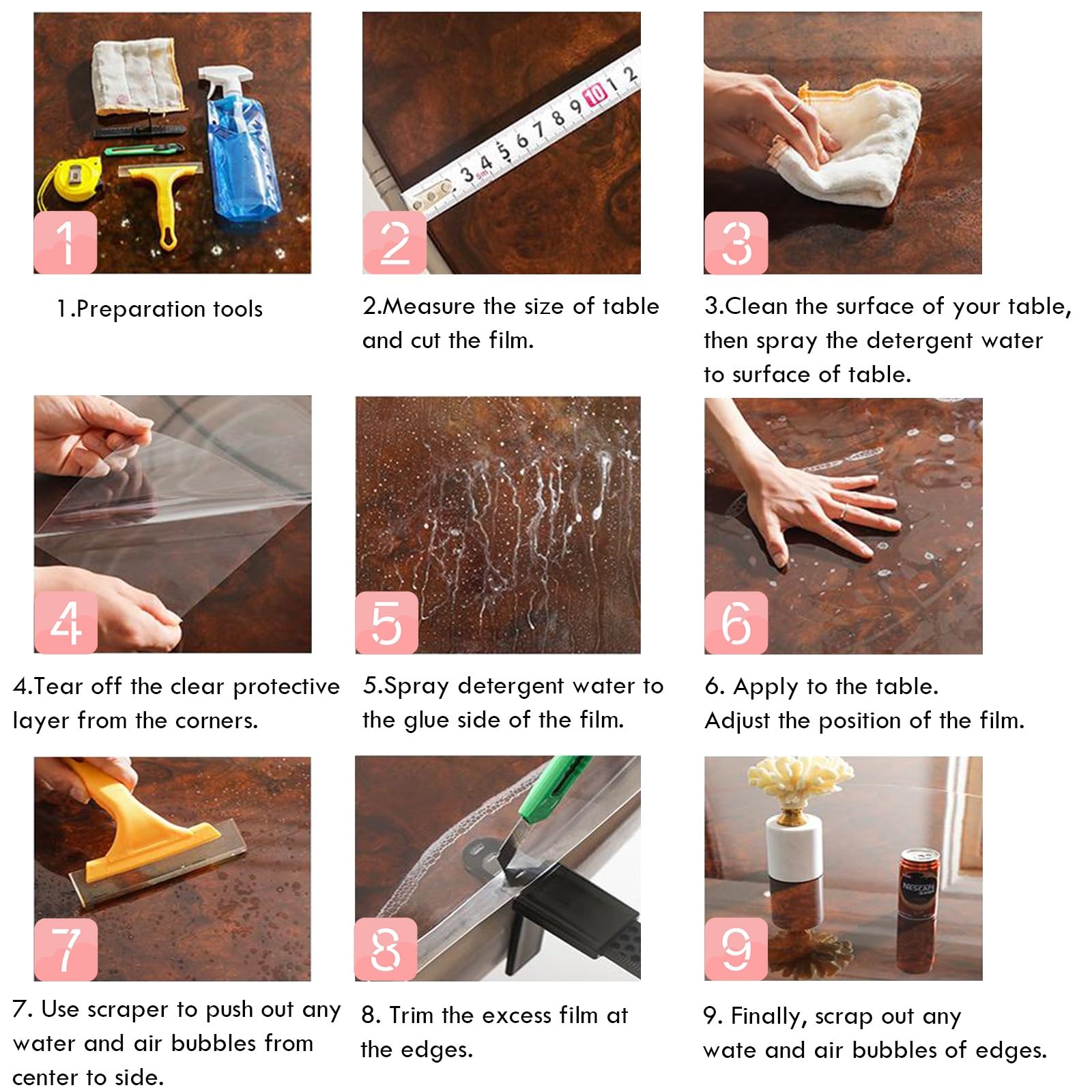 1

1.Preparation tools

3 4 5 6 7 8 9 10 1 2

2

2.Measure the size of table and cut the film.

3

3.Clean the surface of your table, then spray the detergent water to surface of table.

4

4.Tear off the clear protective layer from the corners.

5

5.Spray detergent water to the glue side of the film.

6

6. Apply to the table.
Adjust the position of the film.

7

7. Use scraper to push out any water and air bubbles from center to side.

8

8. Trim the excess film at the edges.

NESCAFE

9

9. Finally, scrap out any wate and air bubbles of edges.