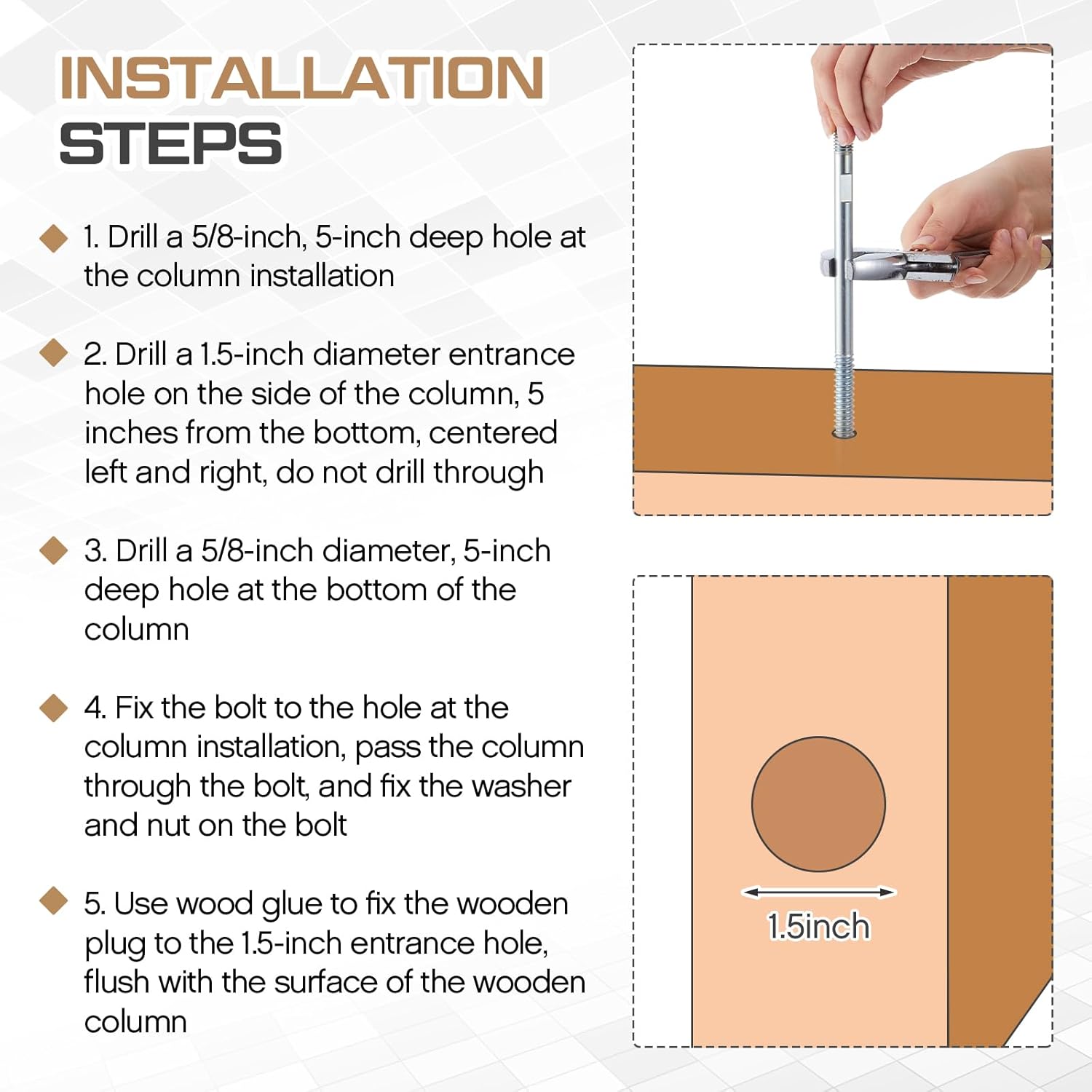 INSTALLATION
STEPS

1. Drill a 5/8-inch, 5-inch deep hole at the column installation

2. Drill a 1.5-inch diameter entrance hole on the side of the column, 5 inches from the bottom, centered left and right, do not drill through

3. Drill a 5/8-inch diameter, 5-inch deep hole at the bottom of the column

4. Fix the bolt to the hole at the column installation, pass the column through the bolt, and fix the washer and nut on the bolt

5. Use wood glue to fix the wooden plug to the 1.5-inch entrance hole, flush with the surface of the wooden column

1.5inch