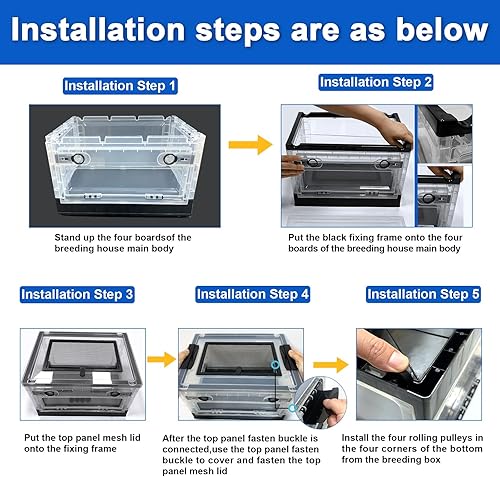 Installation steps are as below

Installation Step 1

Stand up the four boardsof the breeding house main body

Installation Step 2

Put the black fixing frame onto the four boards of the breeding house main body

Installation Step 3

Put the top panel mesh lid onto the fixing frame

Installation Step 4

After the top panel fasten buckle is connected,use the top panel fasten buckle to cover and fasten the top panel mesh lid

Installation Step 5

Install the four rolling pulleys in the four corners of the bottom from the breeding box