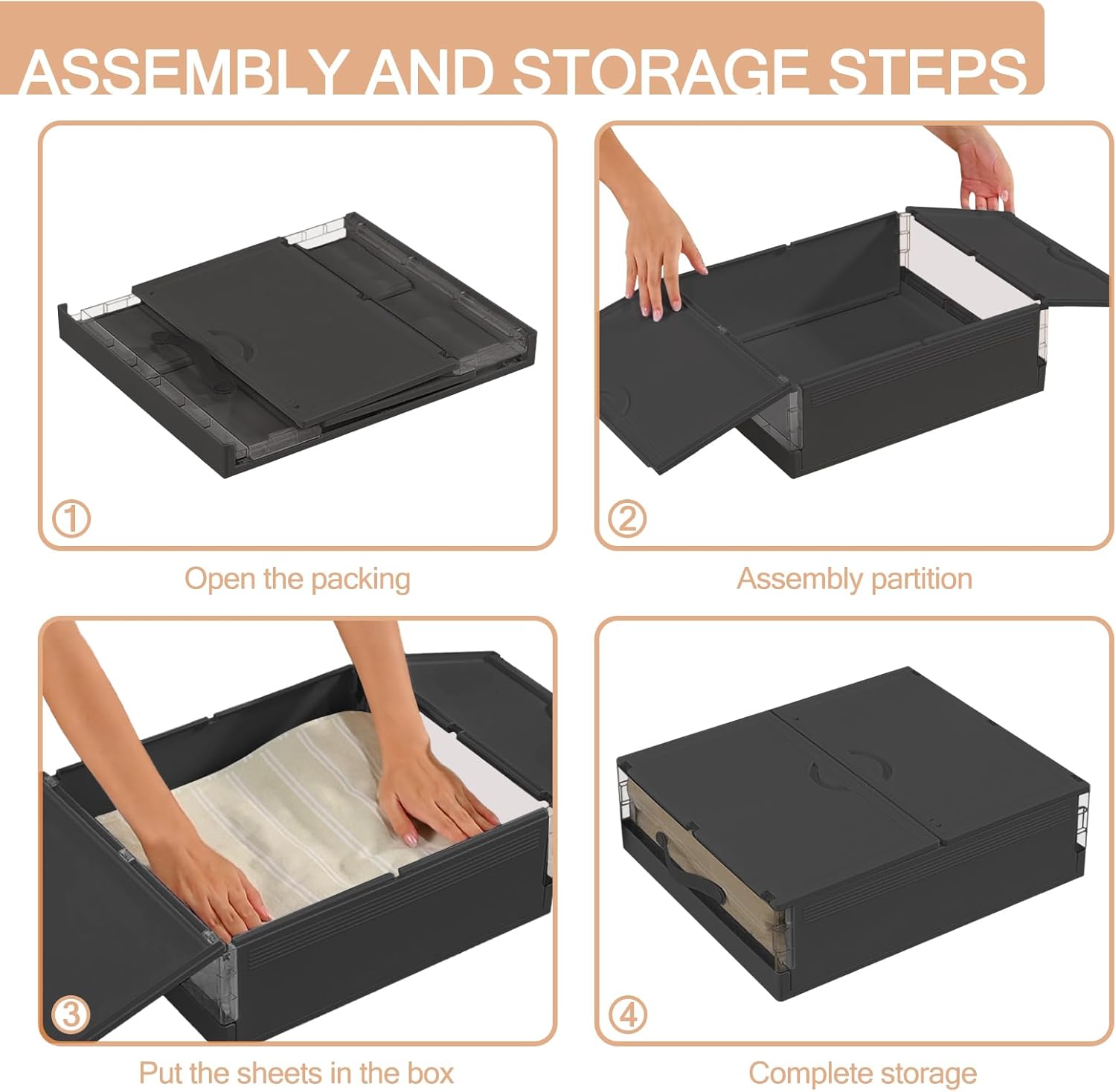 ASSEMBLY AND STORAGE STEPS

①

Open the packing

②

Assembly partition

③

Put the sheets in the box

④

Complete storage