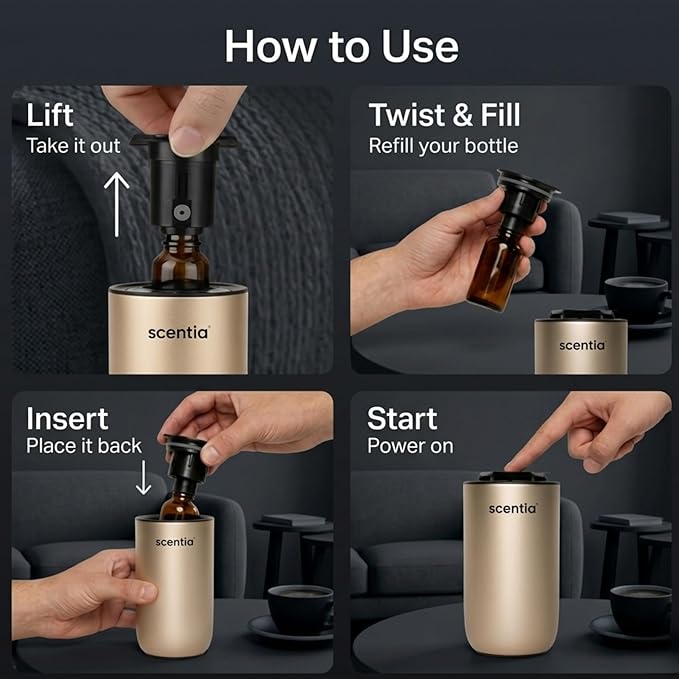 How to Use

Lift
Take it out

scentia

Twist & Fill
Refill your bottle

scentia

Insert
Place it back

scentia

Start
Power on

scentia