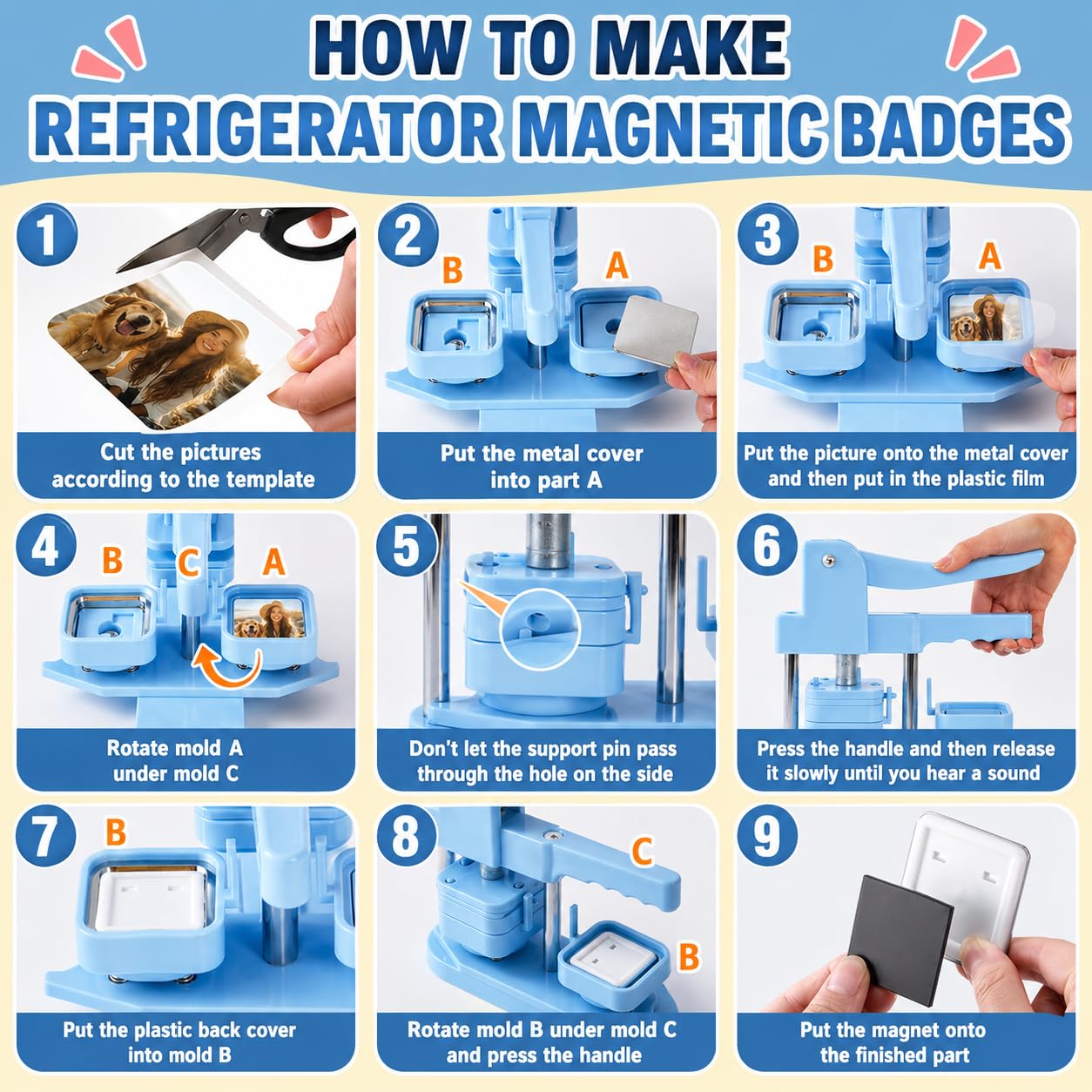 HOW TO MAKE
REFRIGERATOR MAGNETIC BADGES

1
Cut the pictures according to the template

2
B
A
Put the metal cover into part A

3
B
A
Put the picture onto the metal cover and then put in the plastic film

4
B
C
A
Rotate mold A under mold C

5
Don't let the support pin pass through the hole on the side

6
Press the handle and then release it slowly until you hear a sound

7
B
Put the plastic back cover into mold B

8
C
B
Rotate mold B under mold C and press the handle

9
Put the magnet onto the finished part