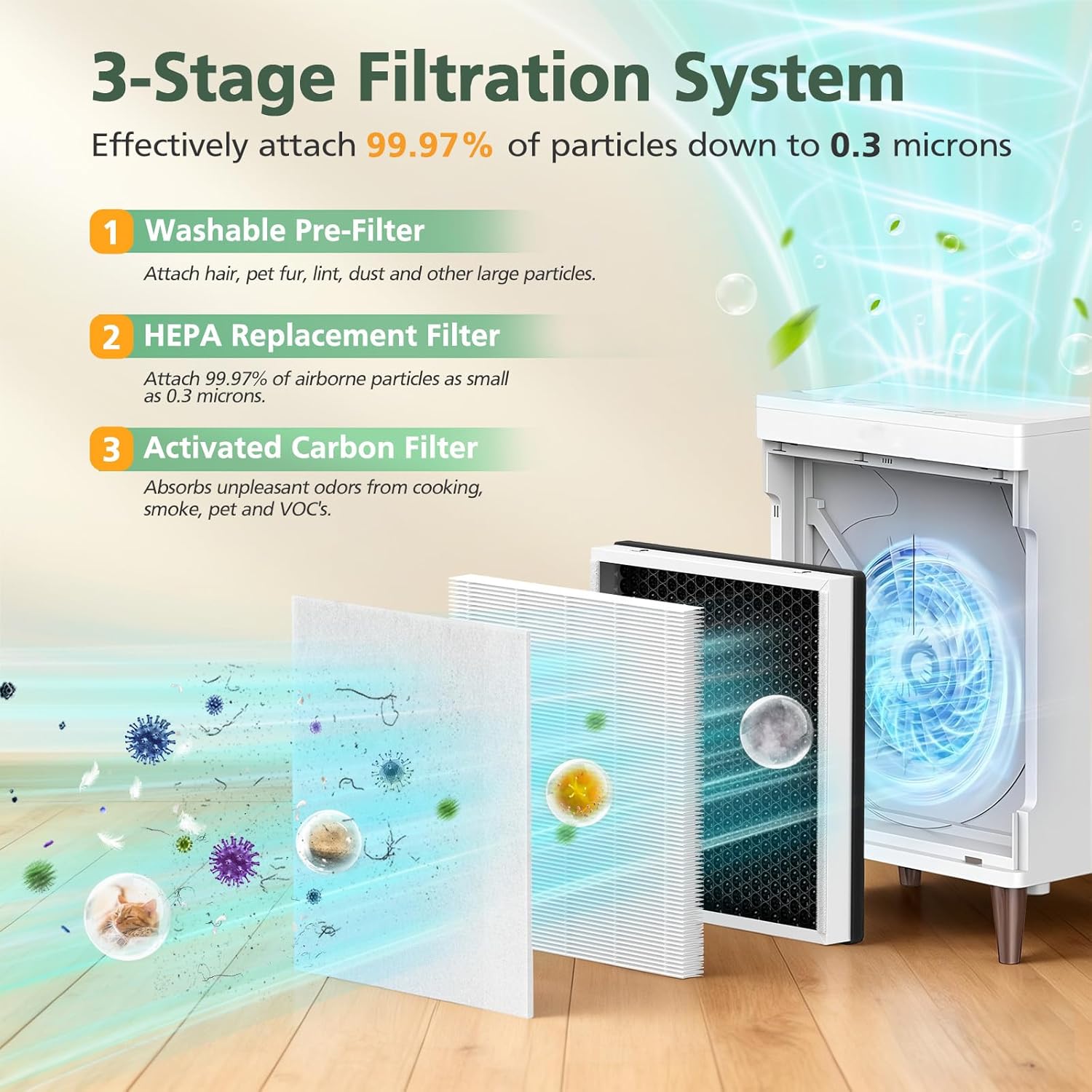 3-Stage Filtration System

Effectively attach 99.97% of particles down to 0.3 microns

1 Washable Pre-Filter

Attach hair, pet fur, lint, dust and other large particles.

2 HEPA Replacement Filter

Attach 99.97% of airborne particles as small as 0.3 microns.

3 Activated Carbon Filter

Absorbs unpleasant odors from cooking, smoke, pet and VOC's.