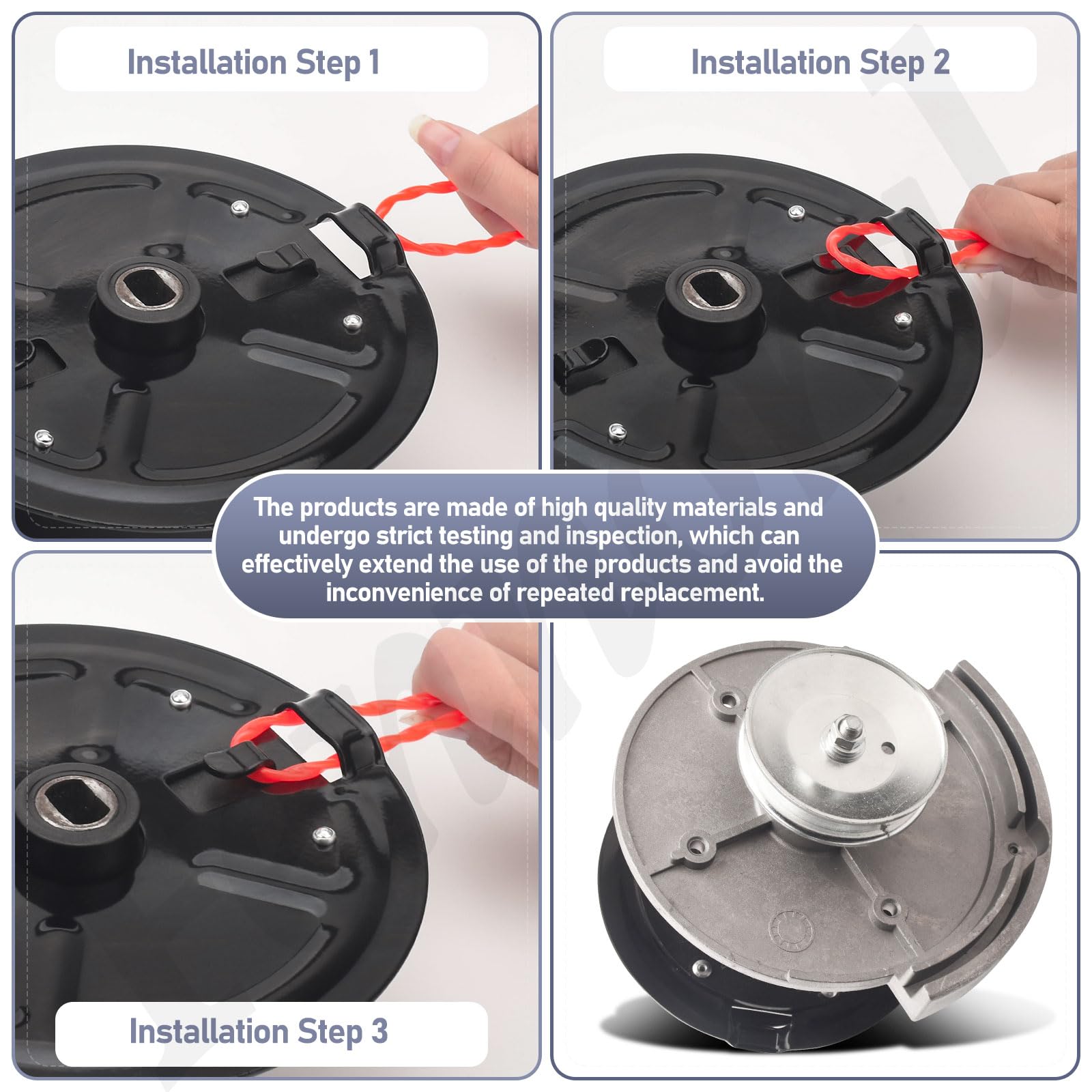 Installation Step 1

Installation Step 2

The products are made of high quality materials and undergo strict testing and inspection, which can effectively extend the use of the products and avoid the inconvenience of repeated replacement.

Installation Step 3