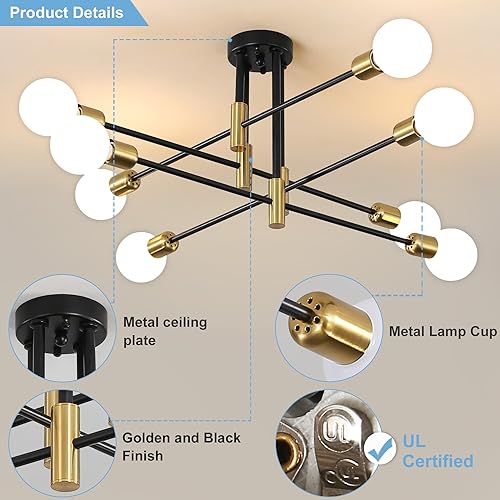 Product Details

Metal ceiling plate

Metal Lamp Cup

Golden and Black Finish

UL

UL Certified