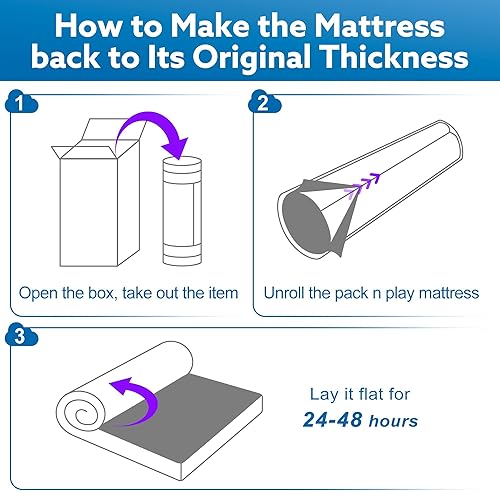 How to Make the Mattress back to Its Original Thickness

1

Open the box, take out the item

2

Unroll the pack n play mattress

3

Lay it flat for
24-48 hours