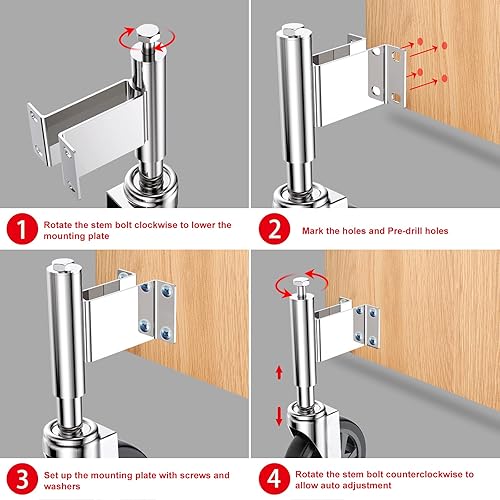 1 Rotate the stem bolt clockwise to lower the mounting plate

2 Mark the holes and Pre-drill holes

3 Set up the mounting plate with screws and washers

4 Rotate the stem bolt counterclockwise to allow auto adjustment