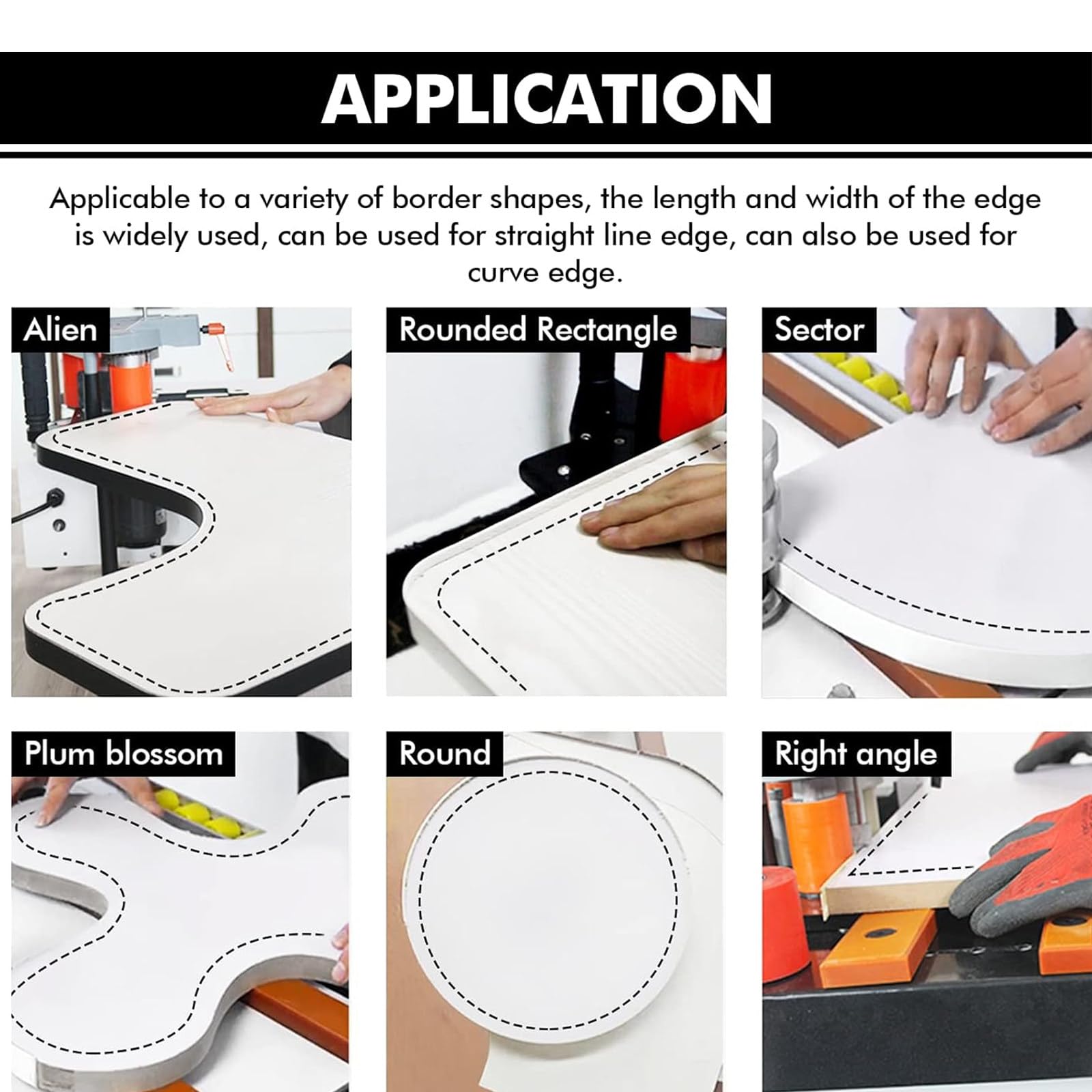 APPLICATION

Applicable to a variety of border shapes, the length and width of the edge is widely used, can be used for straight line edge, can also be used for curve edge.

Alien

Rounded Rectangle

Sector

Plum blossom

Round

Right angle