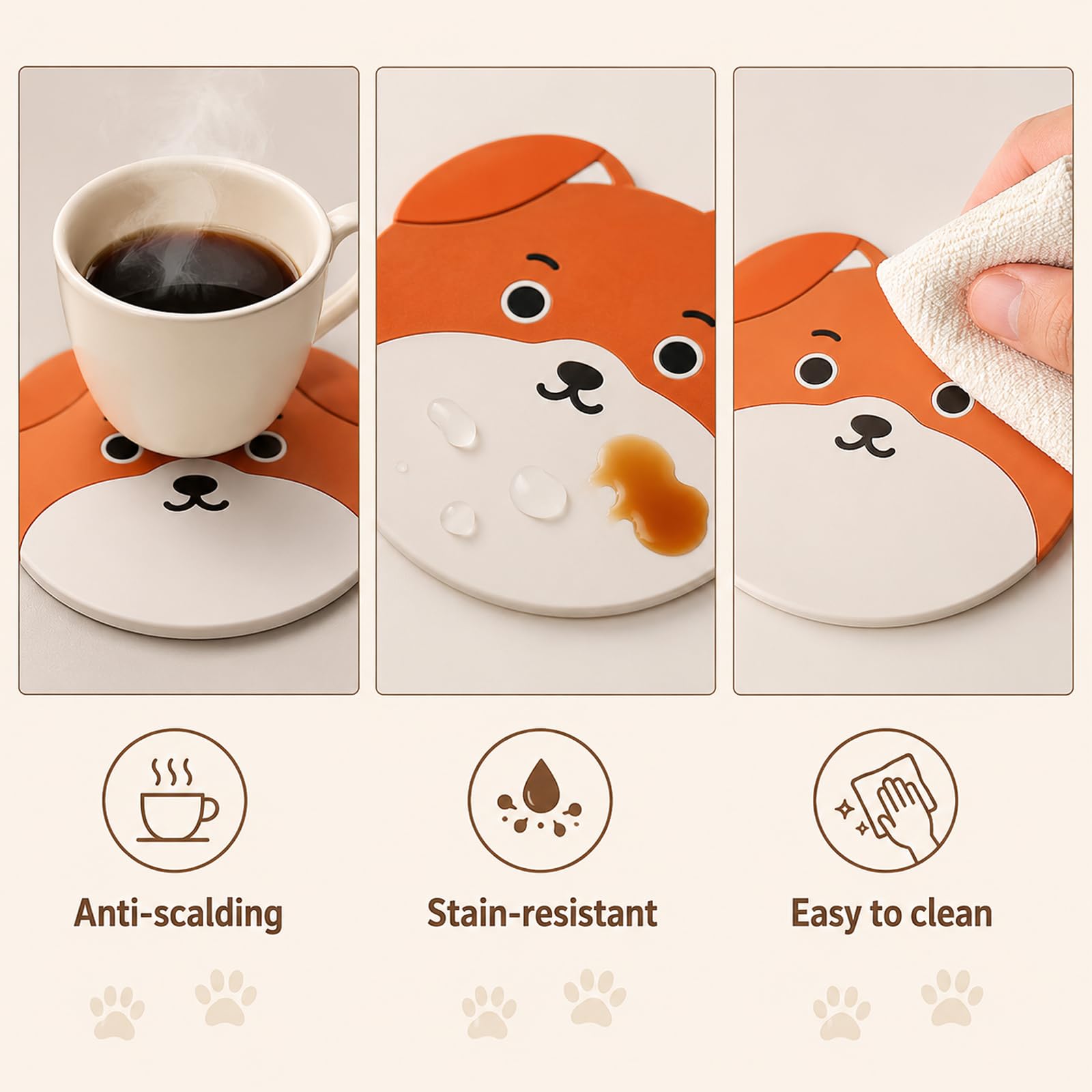 Anti-scalding

Stain-resistant

Easy to clean