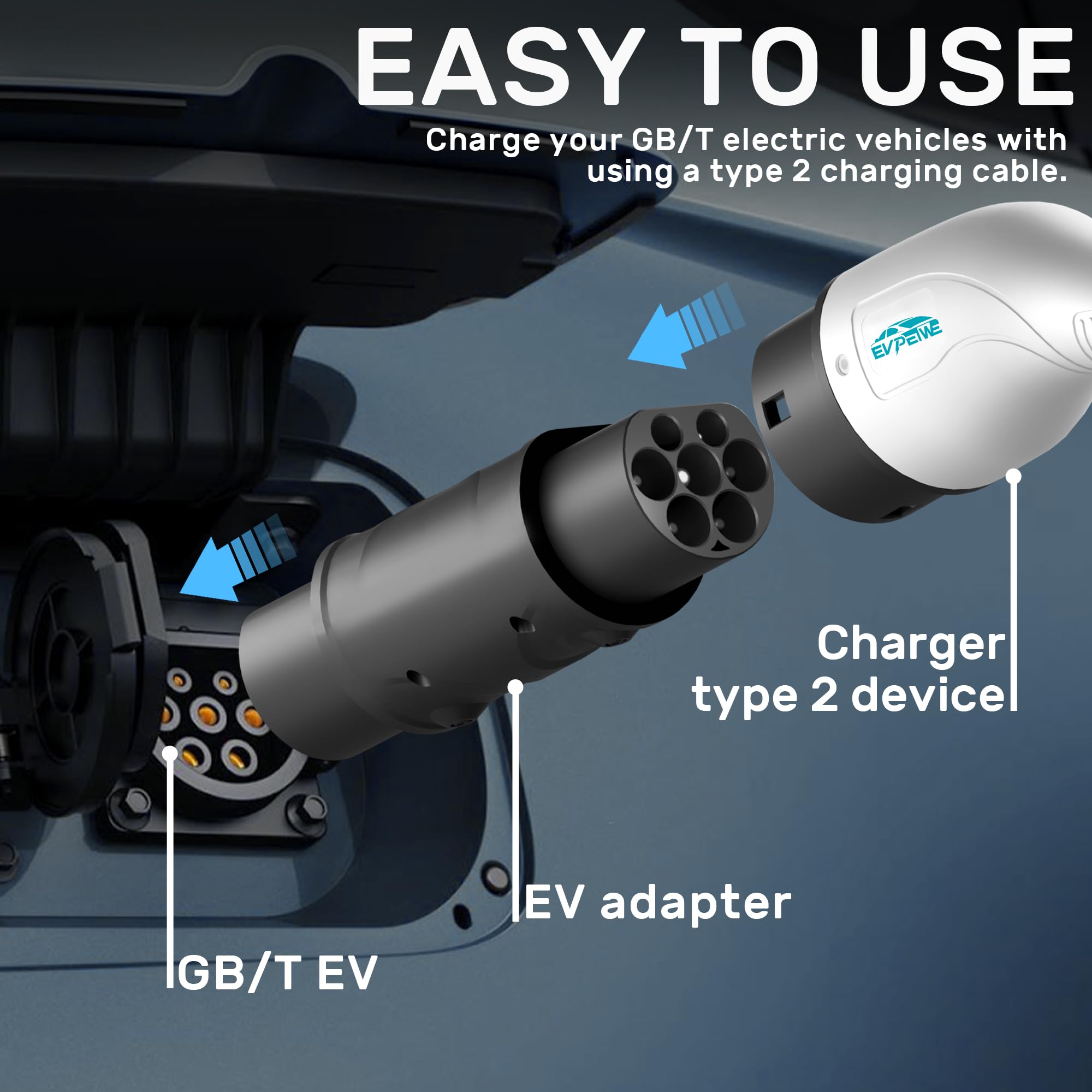 EASY TO USE

Charge your GB/T electric vehicles with using a type 2 charging cable.

EVPEIWE

Charger type 2 device

EV adapter

GB/T EV