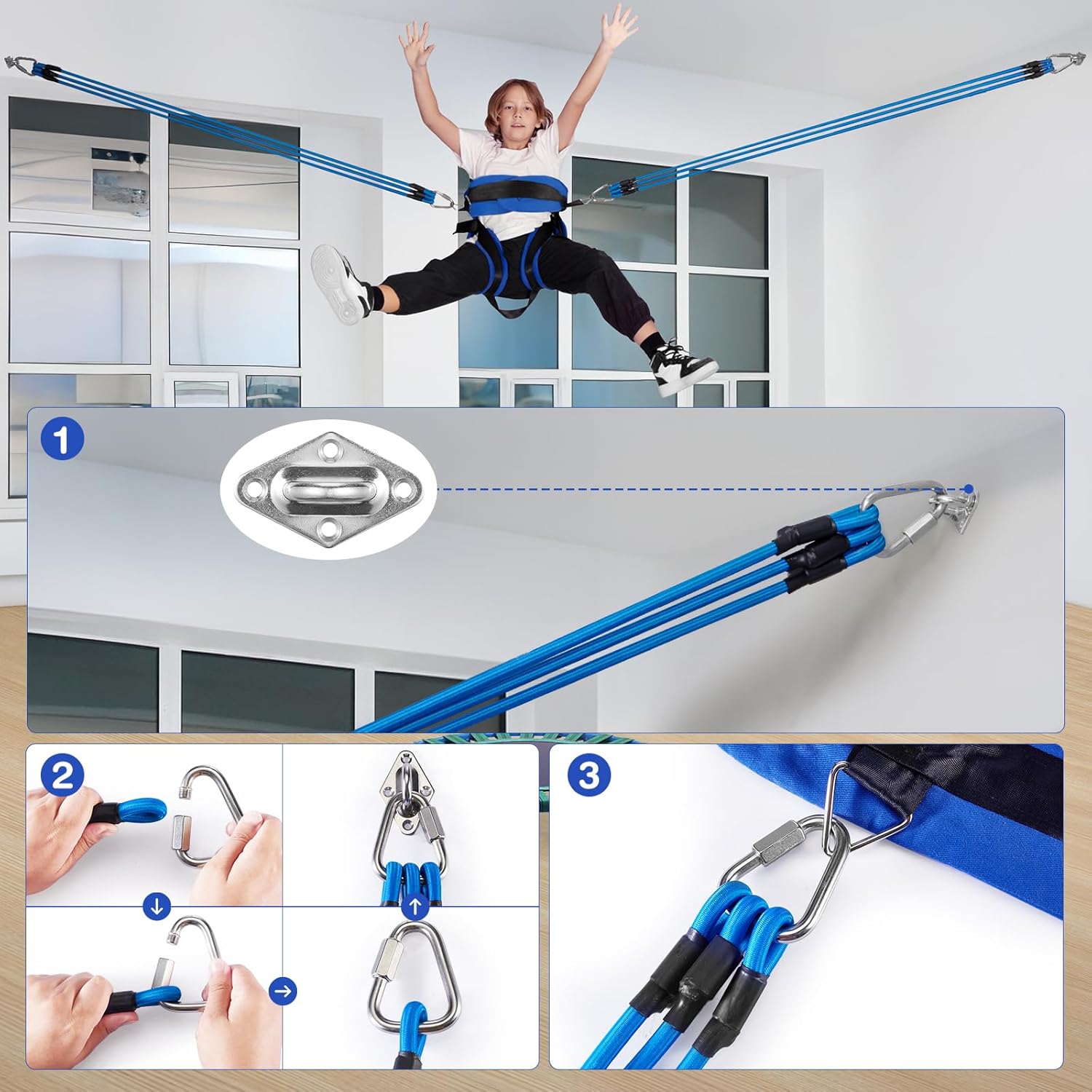 1

2

3