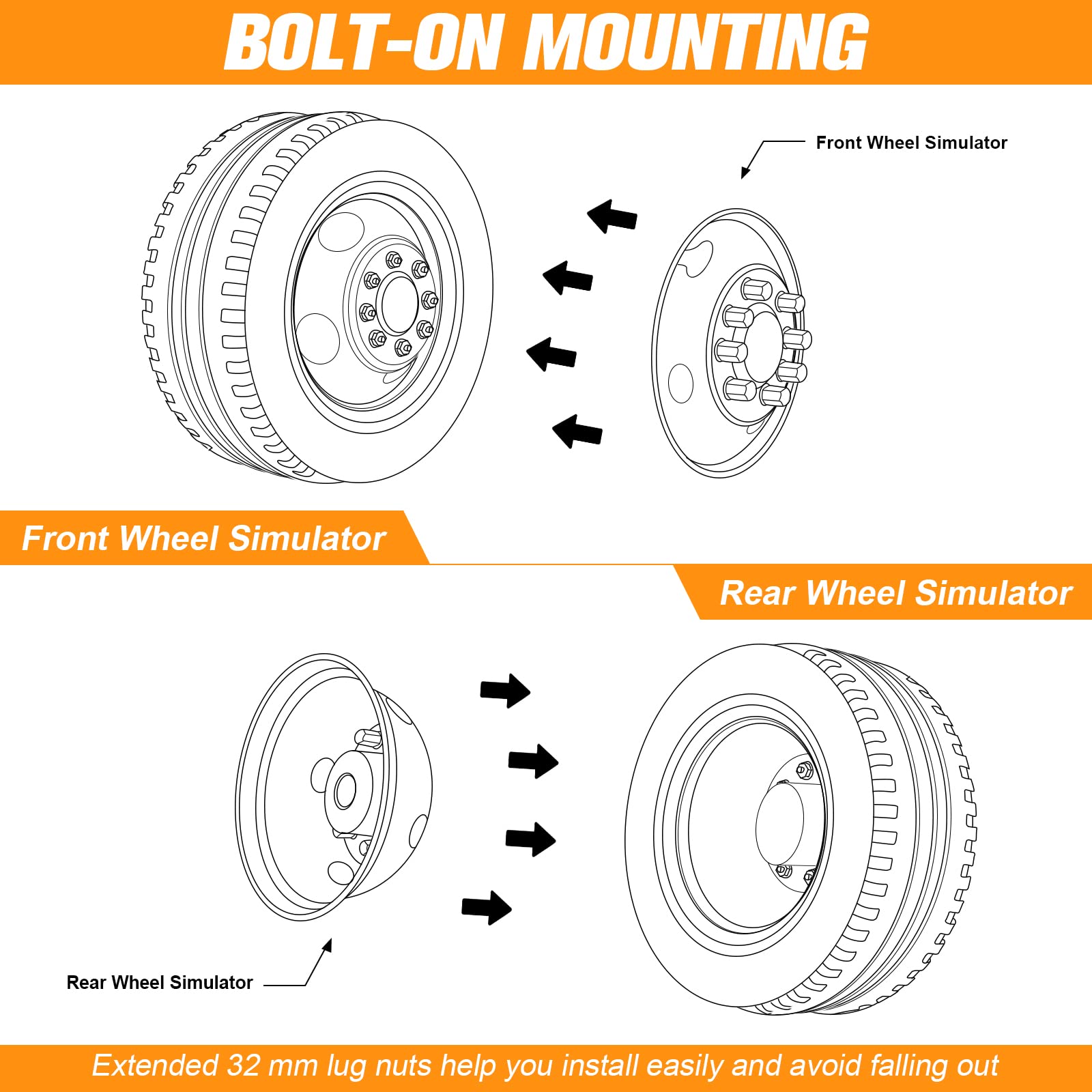 BOLT-ON MOUNTING

Front Wheel Simulator

Front Wheel Simulator

Rear Wheel Simulator

Rear Wheel Simulator

Extended 32 mm lug nuts help you install easily and avoid falling out