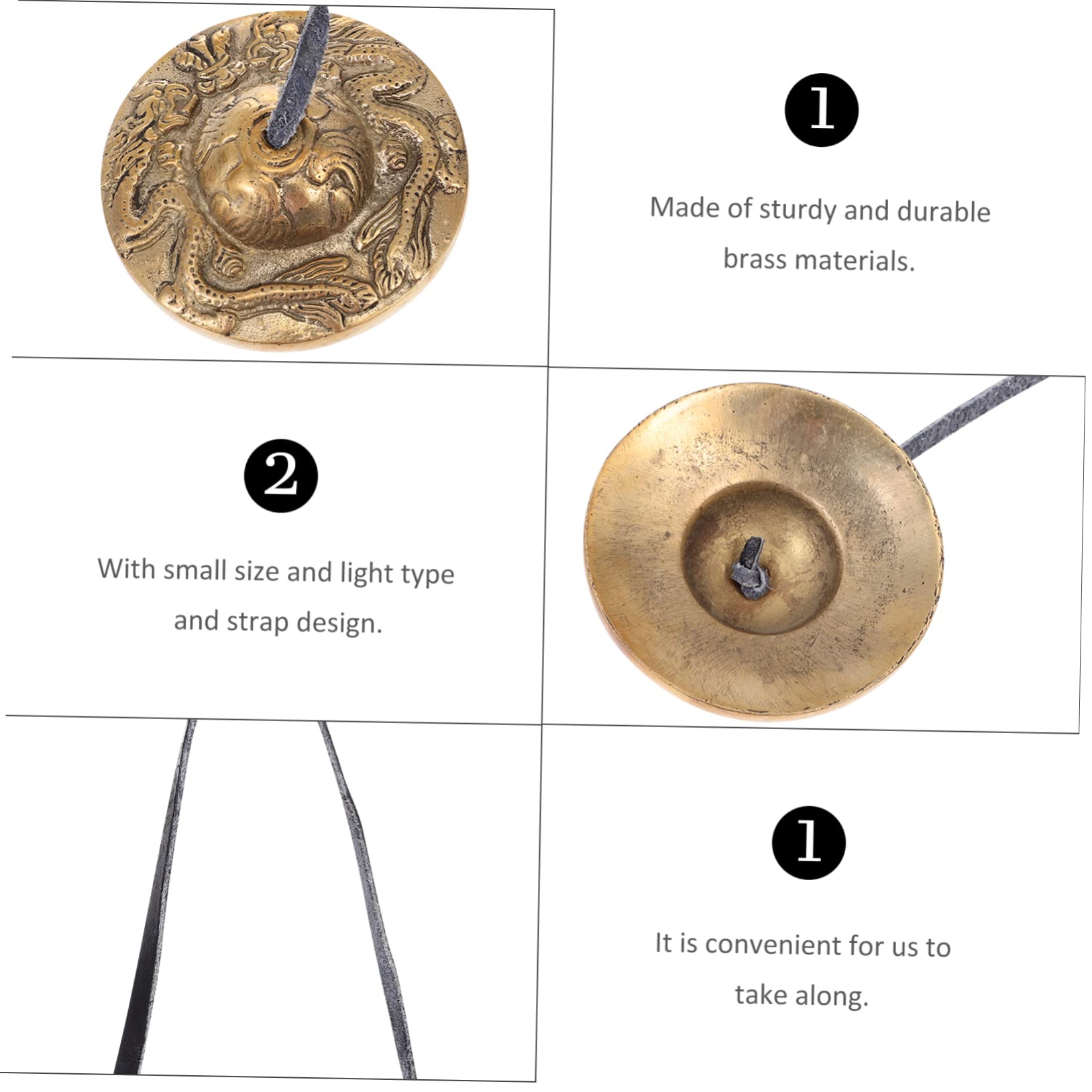 1

Made of sturdy and durable brass materials.

2

With small size and light type and strap design.

1

It is convenient for us to take along.