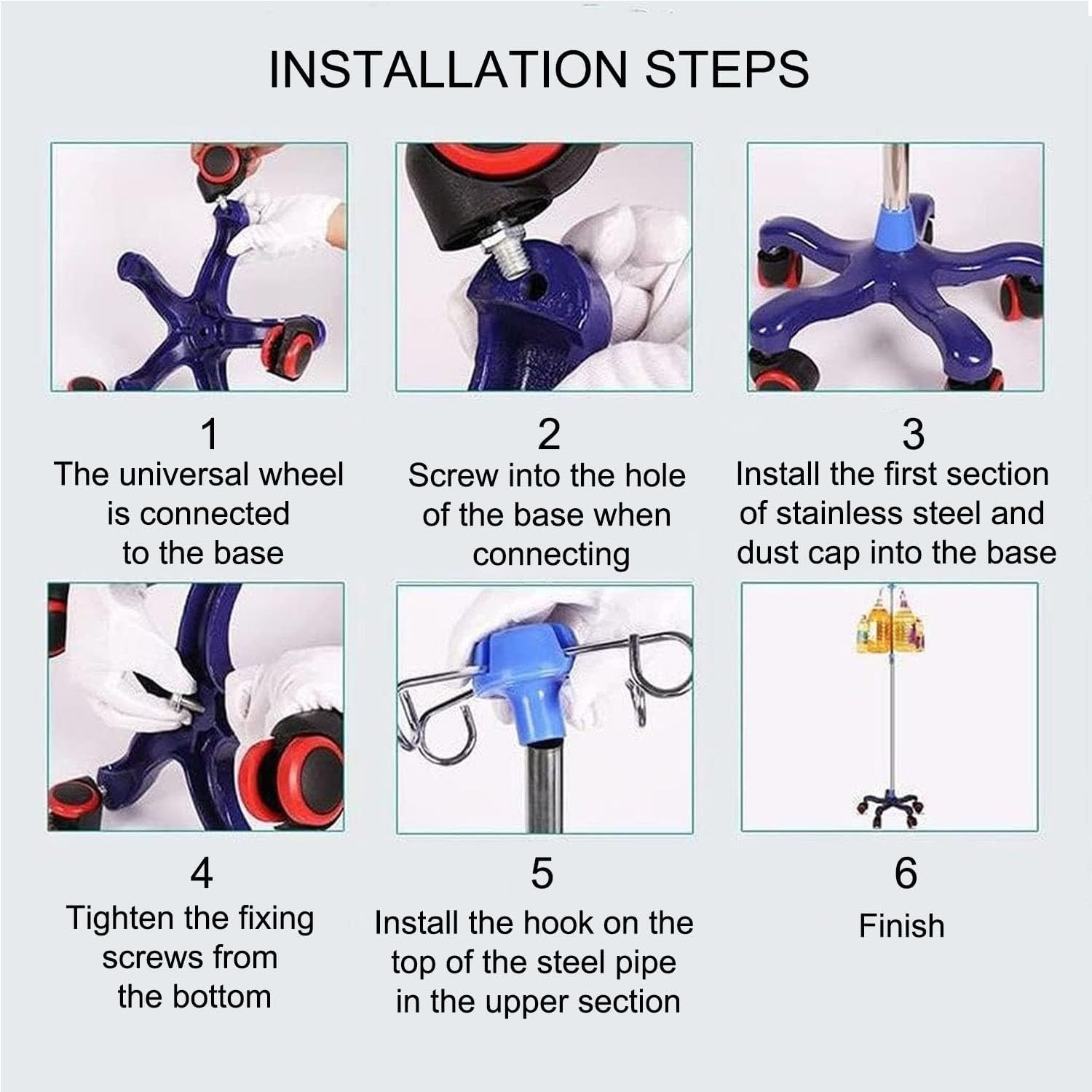 INSTALLATION STEPS

1
The universal wheel is connected to the base

2
Screw into the hole of the base when connecting

3
Install the first section of stainless steel and dust cap into the base

4
Tighten the fixing screws from the bottom

5
Install the hook on the top of the steel pipe in the upper section

6
Finish