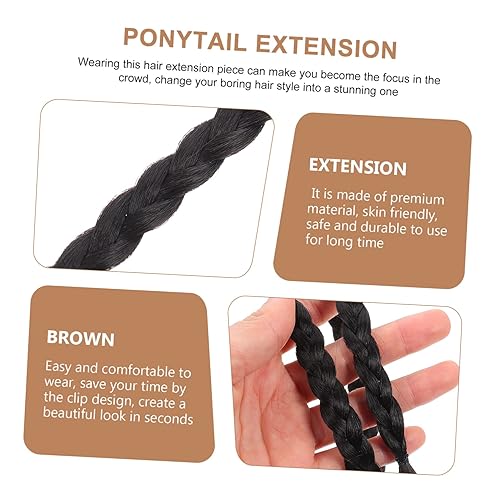 PONYTAIL EXTENSION

Wearing this hair extension piece can make you become the focus in the crowd, change your boring hair style into a stunning one

EXTENSION

It is made of premium material, skin friendly, safe and durable to use for long time

BROWN

Easy and comfortable to wear, save your time by the clip design, create a beautiful look in seconds