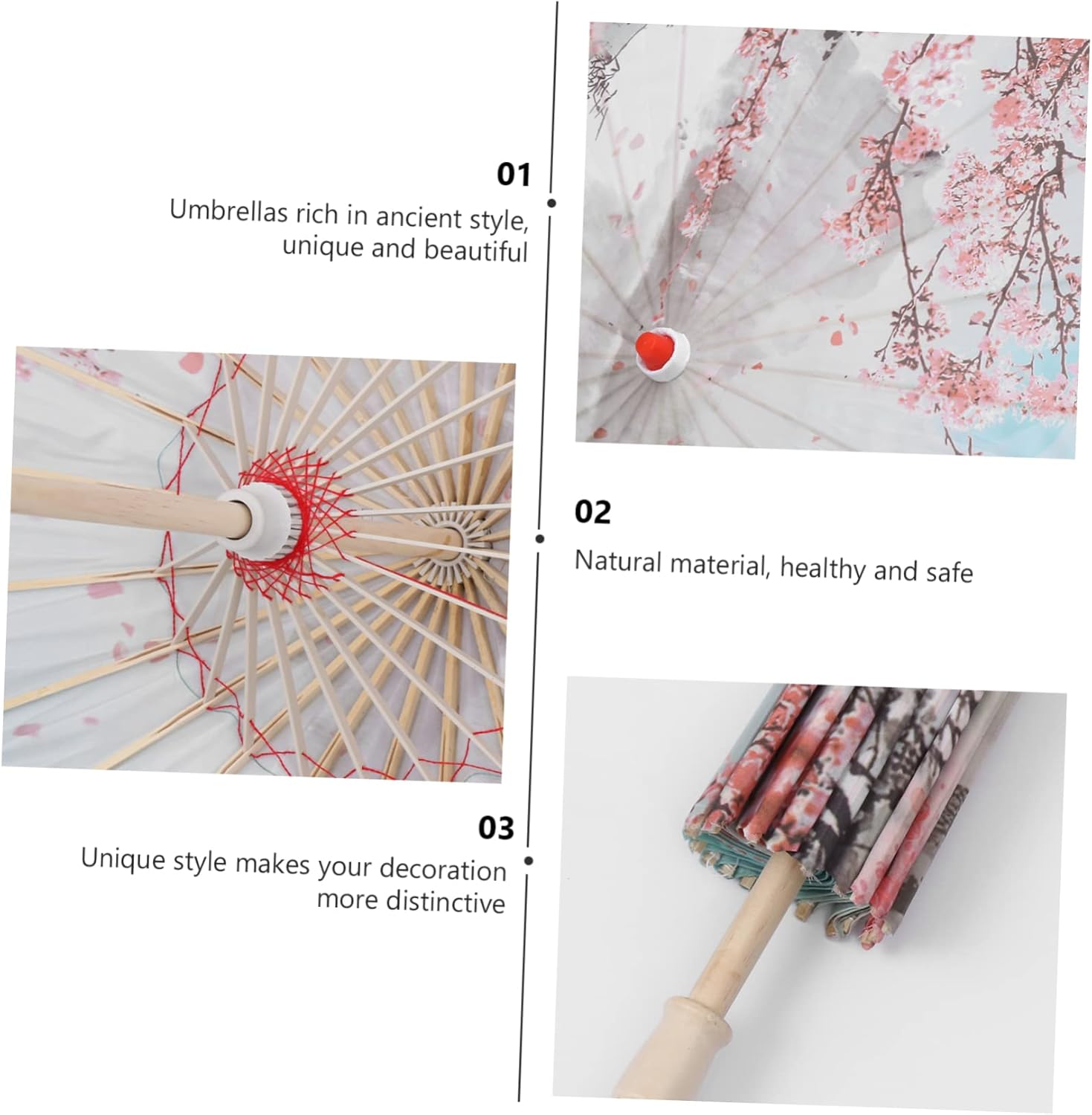 01
Umbrellas rich in ancient style, unique and beautiful

02
Natural material, healthy and safe

03
Unique style makes your decoration more distinctive