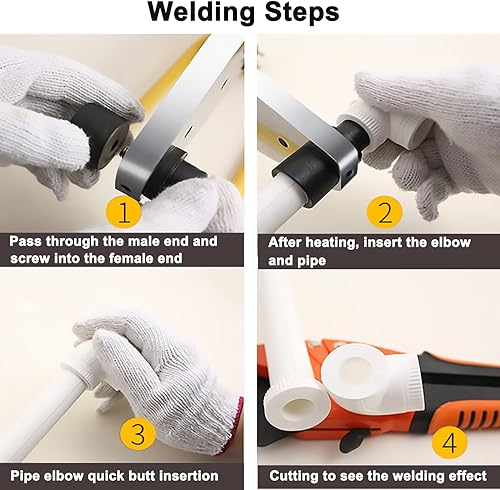 Welding Steps

1

Pass through the male end and screw into the female end

2

After heating, insert the elbow and pipe

3

Pipe elbow quick butt insertion

4

Cutting to see the welding effect