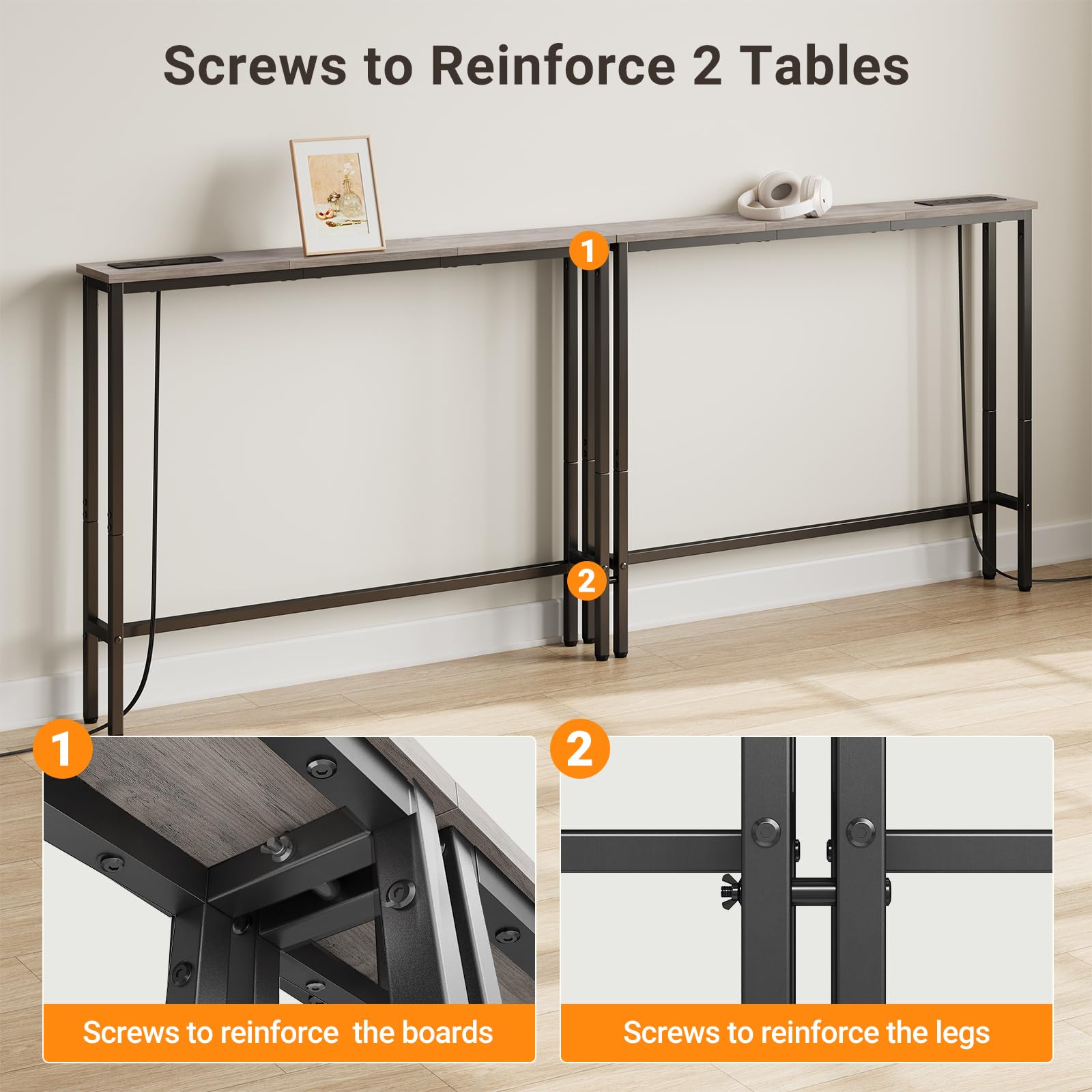 Screws to Reinforce 2 Tables

1

2

1

Screws to reinforce the boards

2

Screws to reinforce the legs