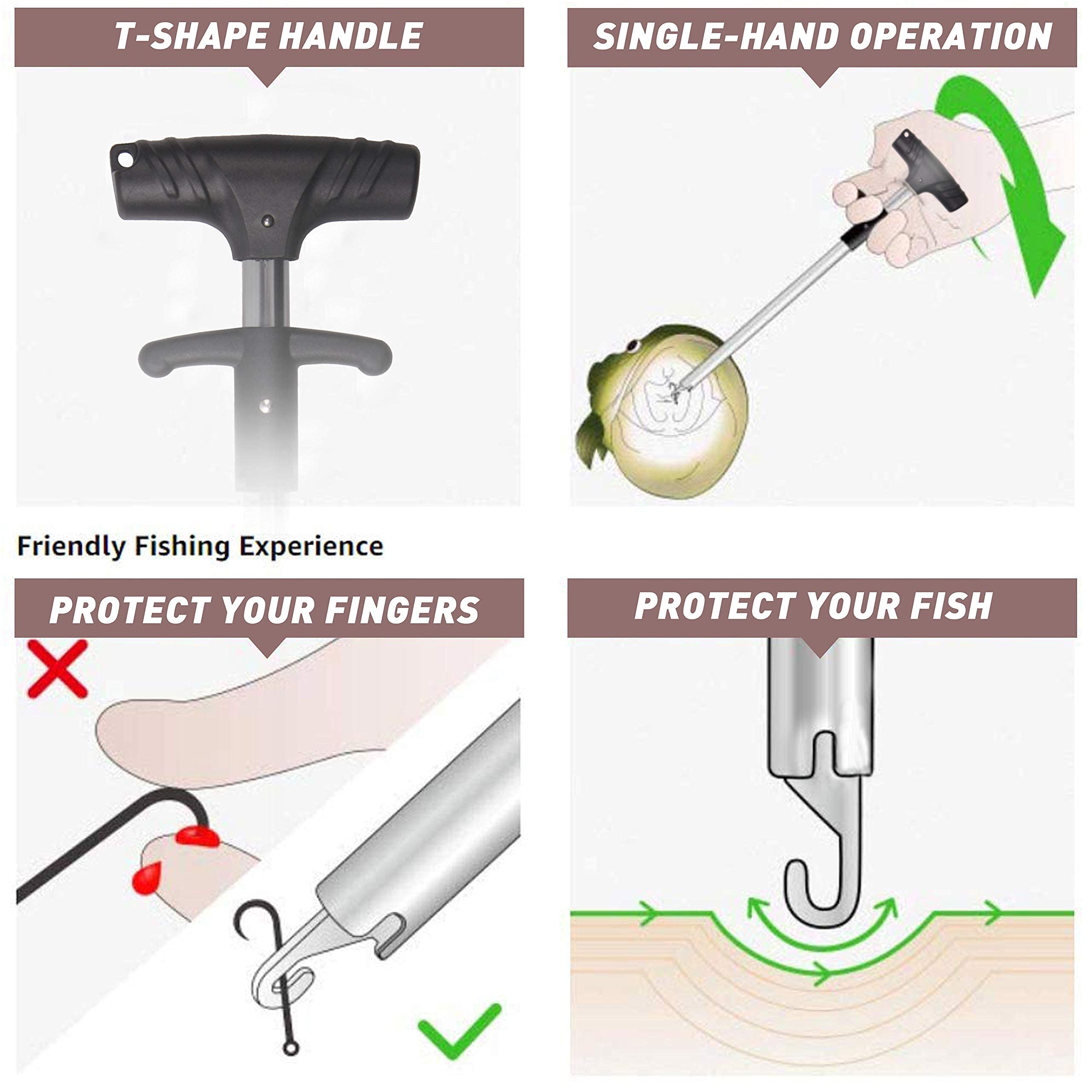 T-SHAPE HANDLE

SINGLE-HAND OPERATION

Friendly Fishing Experience

PROTECT YOUR FINGERS

PROTECT YOUR FISH