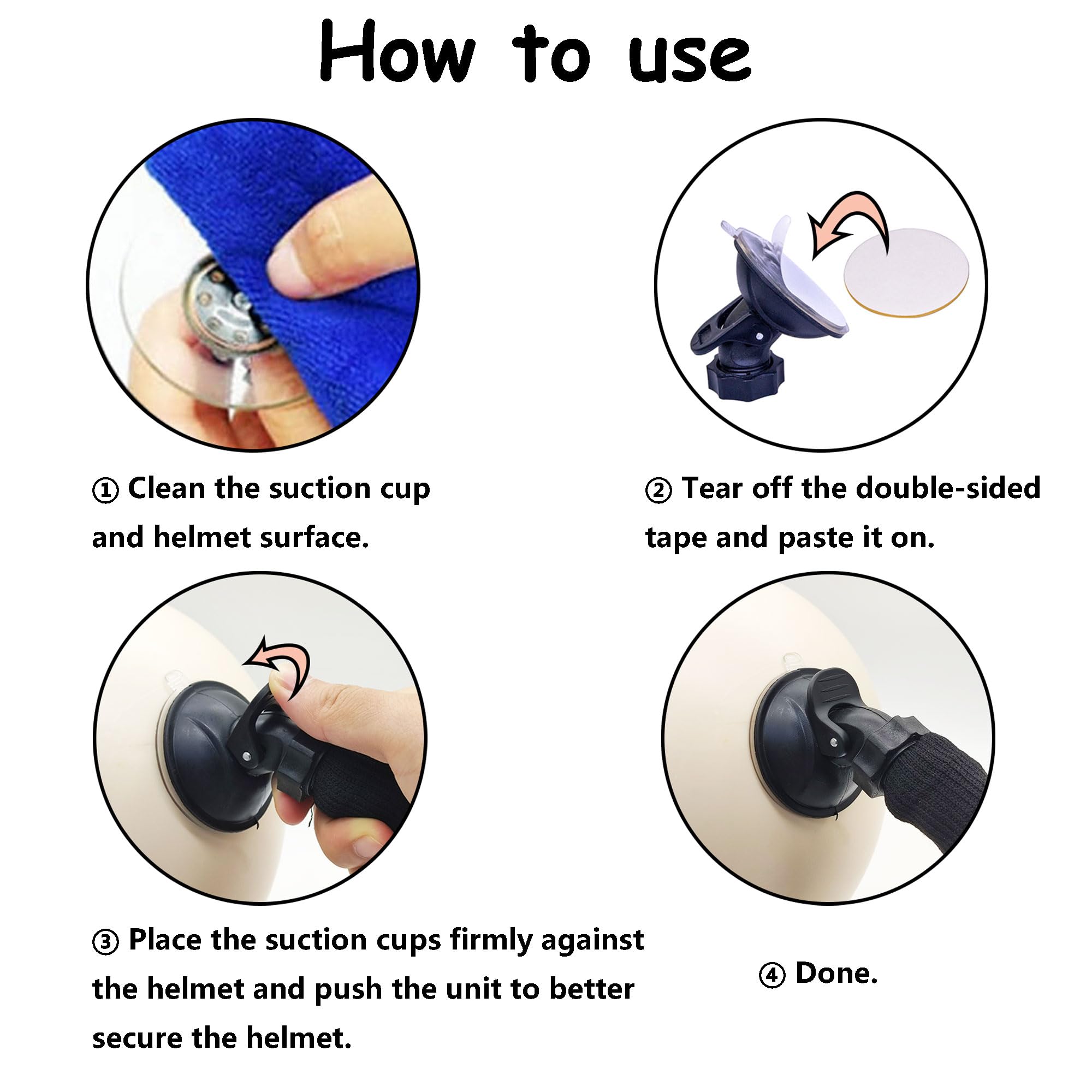 How to use

① Clean the suction cup and helmet surface.

② Tear off the double-sided tape and paste it on.

③ Place the suction cups firmly against the helmet and push the unit to better secure the helmet.

④ Done.