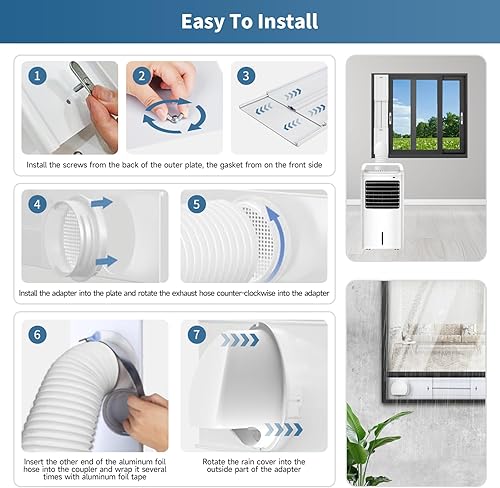 Easy To Install

1

2

3

Install the screws from the back of the outer plate, the gasket from on the front side

4

5

Install the adapter into the plate and rotate the exhaust hose counter-clockwise into the adapter

6

7

Insert the other end of the aluminum foil hose into the coupler and wrap it several times with aluminum foil tape

Rotate the rain cover into the outside part of the adapter