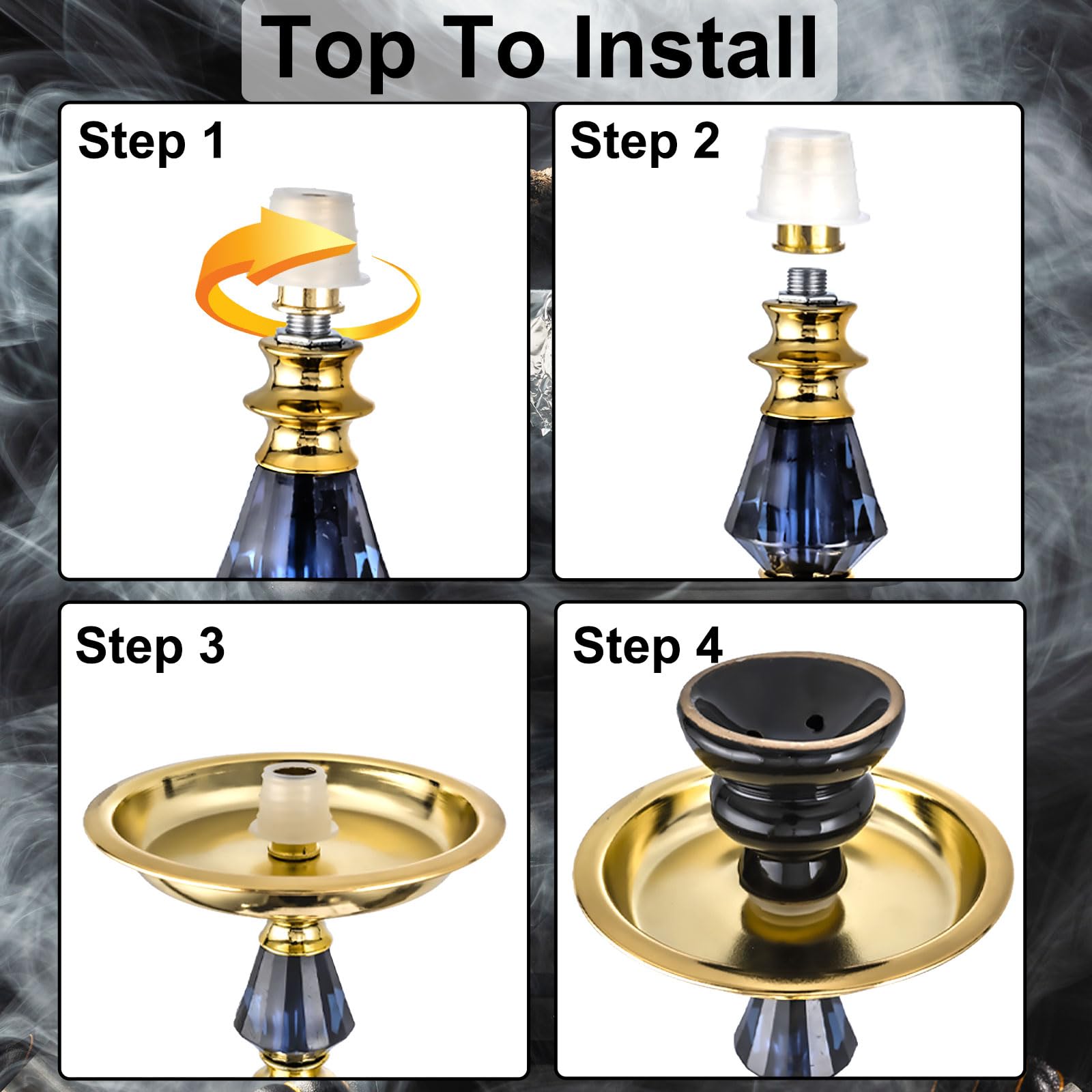 Top To Install

Step 1

Step 2

Step 3

Step 4