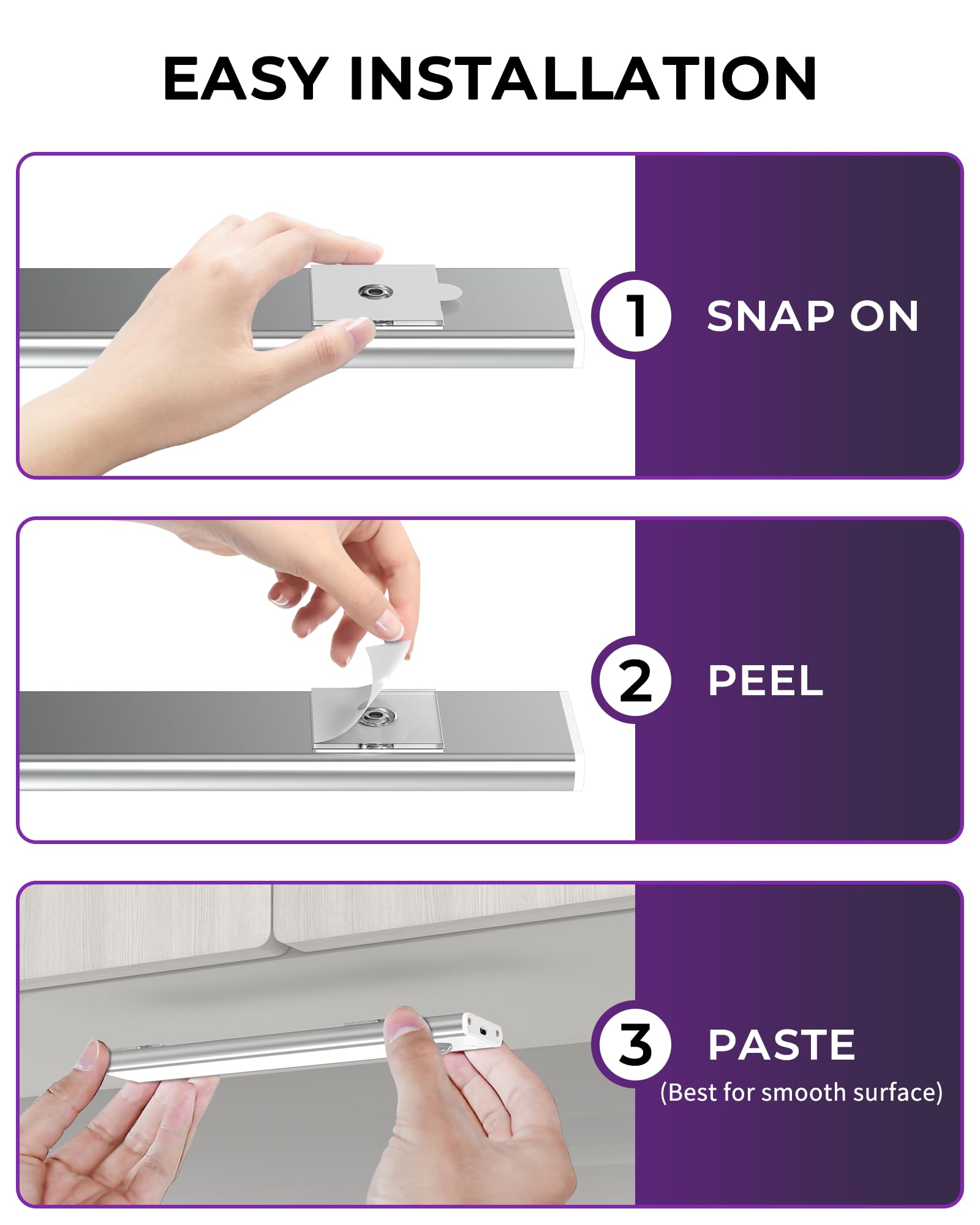 EASY INSTALLATION

1 SNAP ON

2 PEEL

3 PASTE
(Best for smooth surface)