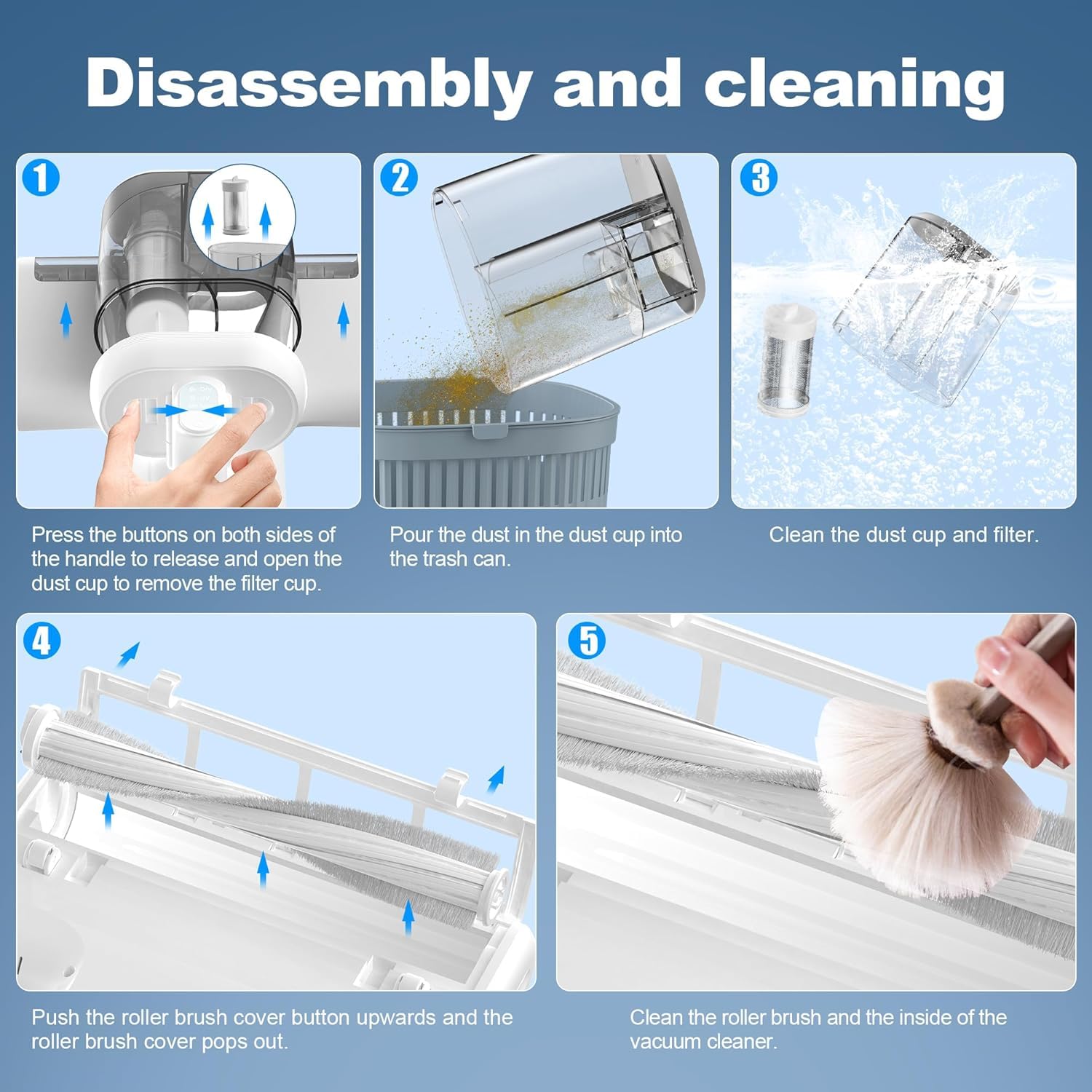 Disassembly and cleaning

1

Press the buttons on both sides of the handle to release and open the dust cup to remove the filter cup.

2

Pour the dust in the dust cup into the trash can.

3

Clean the dust cup and filter.

4

Push the roller brush cover button upwards and the roller brush cover pops out.

5

Clean the roller brush and the inside of the vacuum cleaner.