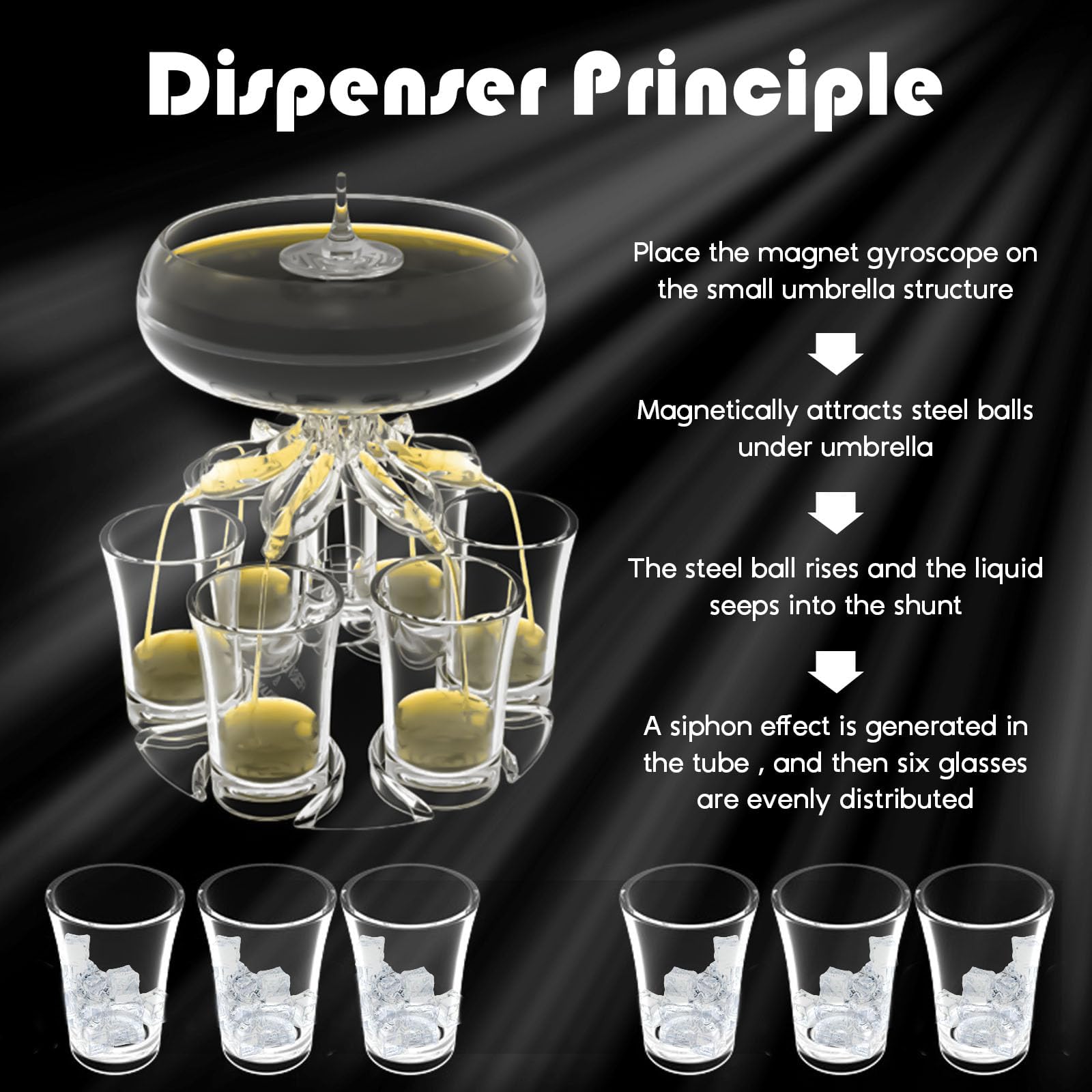 Dispenser Principle

Place the magnet gyroscope on the small umbrella structure

Magnetically attracts steel balls under umbrella

The steel ball rises and the liquid seeps into the shunt

A siphon effect is generated in the tube , and then six glasses are evenly distributed