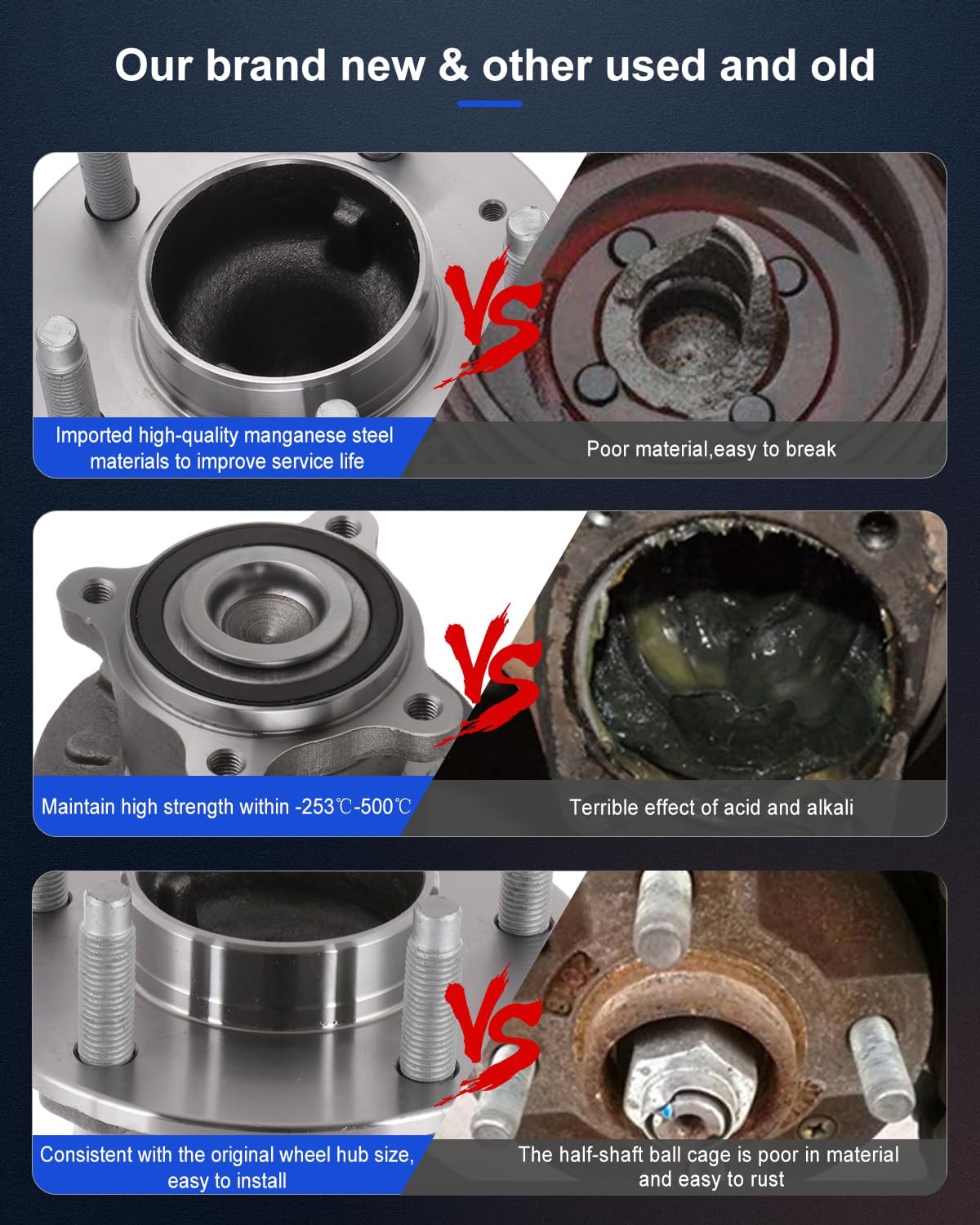 Our brand new & other used and old

VS

Imported high-quality manganese steel materials to improve service life

Poor material,easy to break

VS

Maintain high strength within -253℃-500℃

Terrible effect of acid and alkali

VS

Consistent with the original wheel hub size, easy to install

The half-shaft ball cage is poor in material and easy to rust