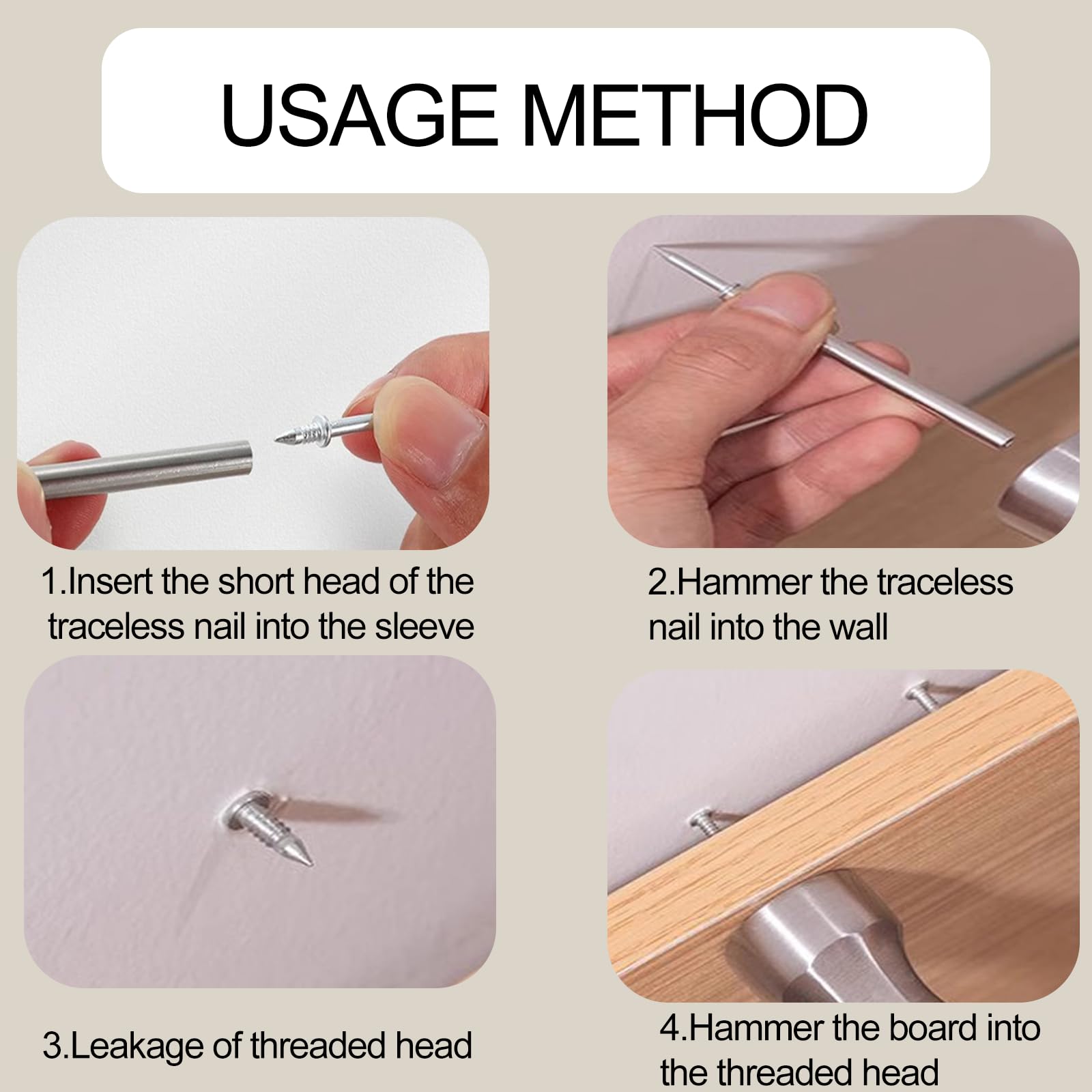 USAGE METHOD

1.Insert the short head of the traceless nail into the sleeve

2.Hammer the traceless nail into the wall

3.Leakage of threaded head

4.Hammer the board into the threaded head