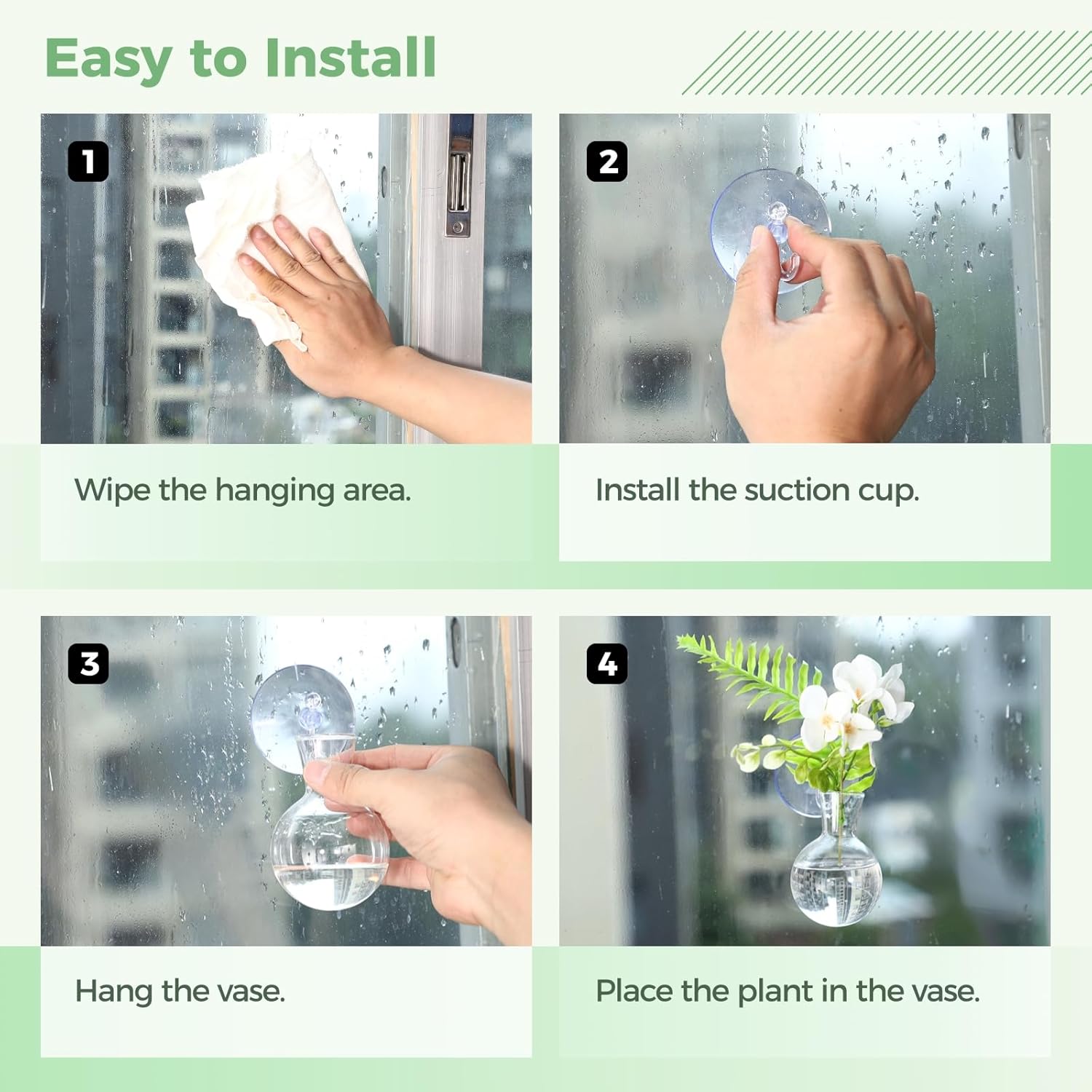 Easy to Install

1

Wipe the hanging area.

2

Install the suction cup.

3

Hang the vase.

4

Place the plant in the vase.