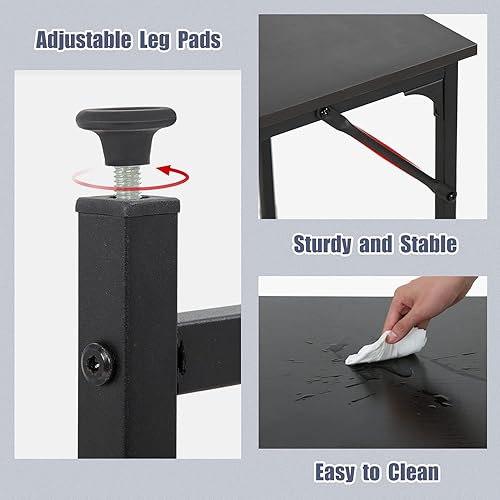 Adjustable Leg Pads

Sturdy and Stable

Easy to Clean