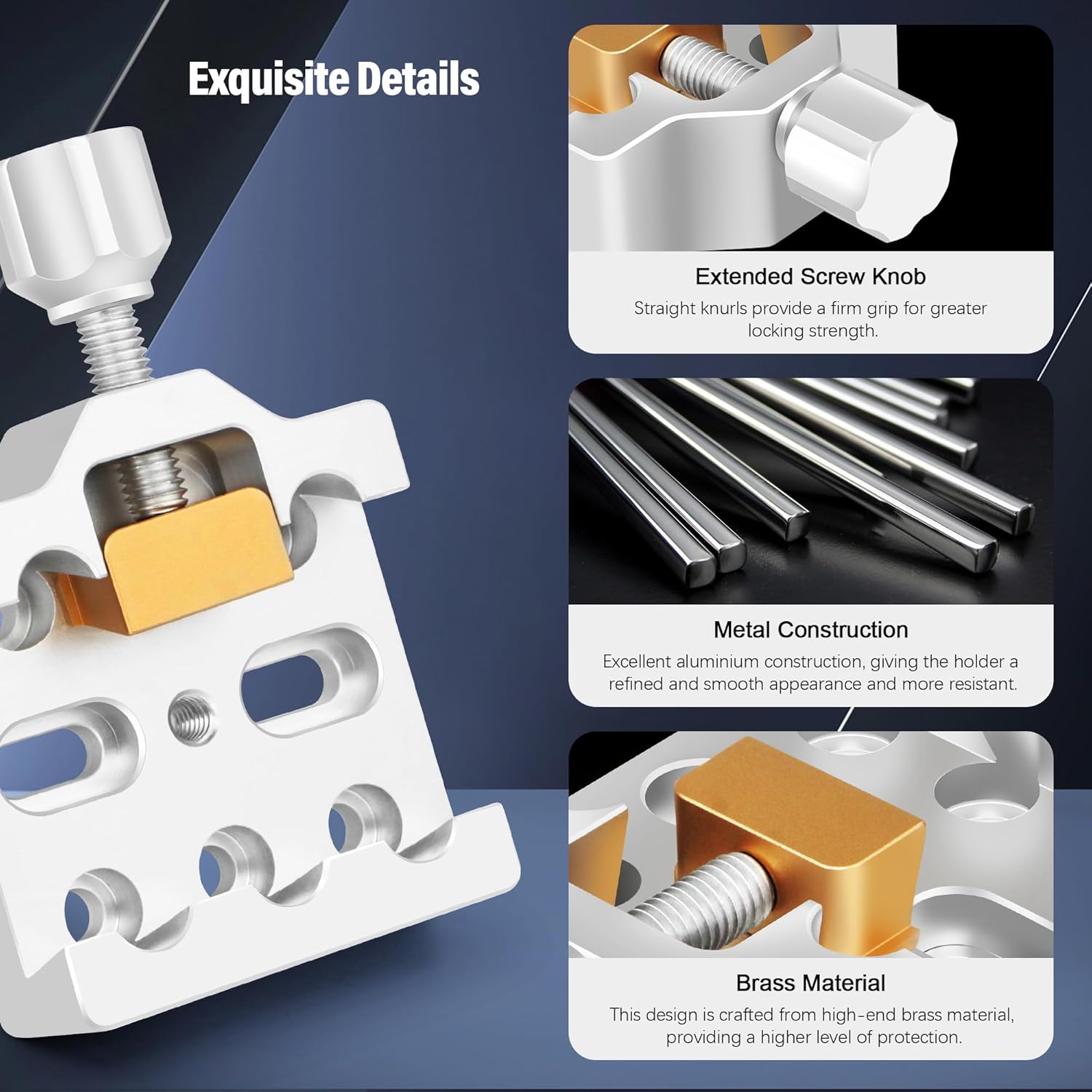 Exquisite Details

Extended Screw Knob
Straight knurls provide a firm grip for greater locking strength.

Metal Construction
Excellent aluminium construction, giving the holder a refined and smooth appearance and more resistant.

Brass Material
This design is crafted from high-end brass material, providing a higher level of protection.