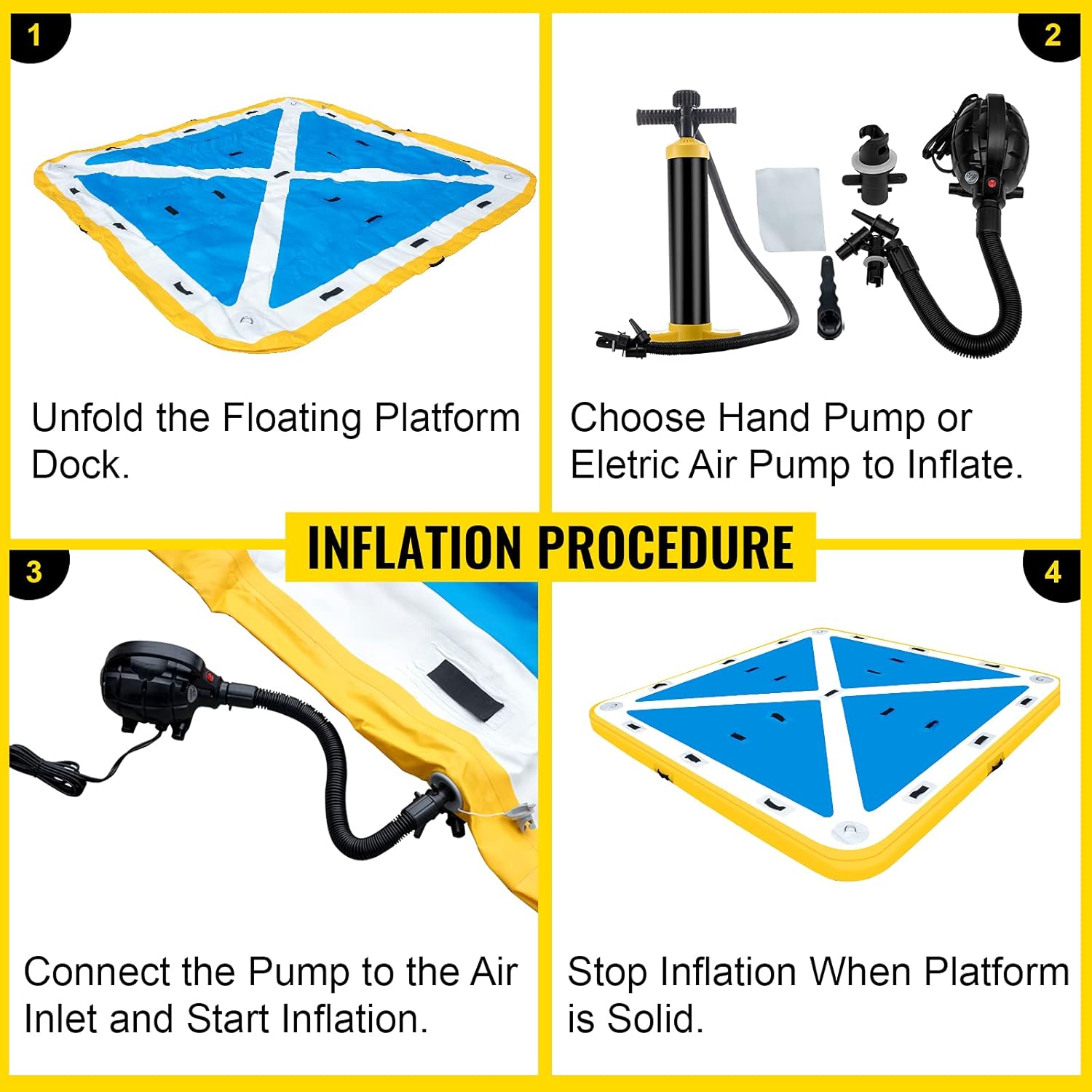 1

Unfold the Floating Platform Dock.

2

Choose Hand Pump or Eletric Air Pump to Inflate.

INFLATION PROCEDURE

3

Connect the Pump to the Air Inlet and Start Inflation.

4

Stop Inflation When Platform is Solid.